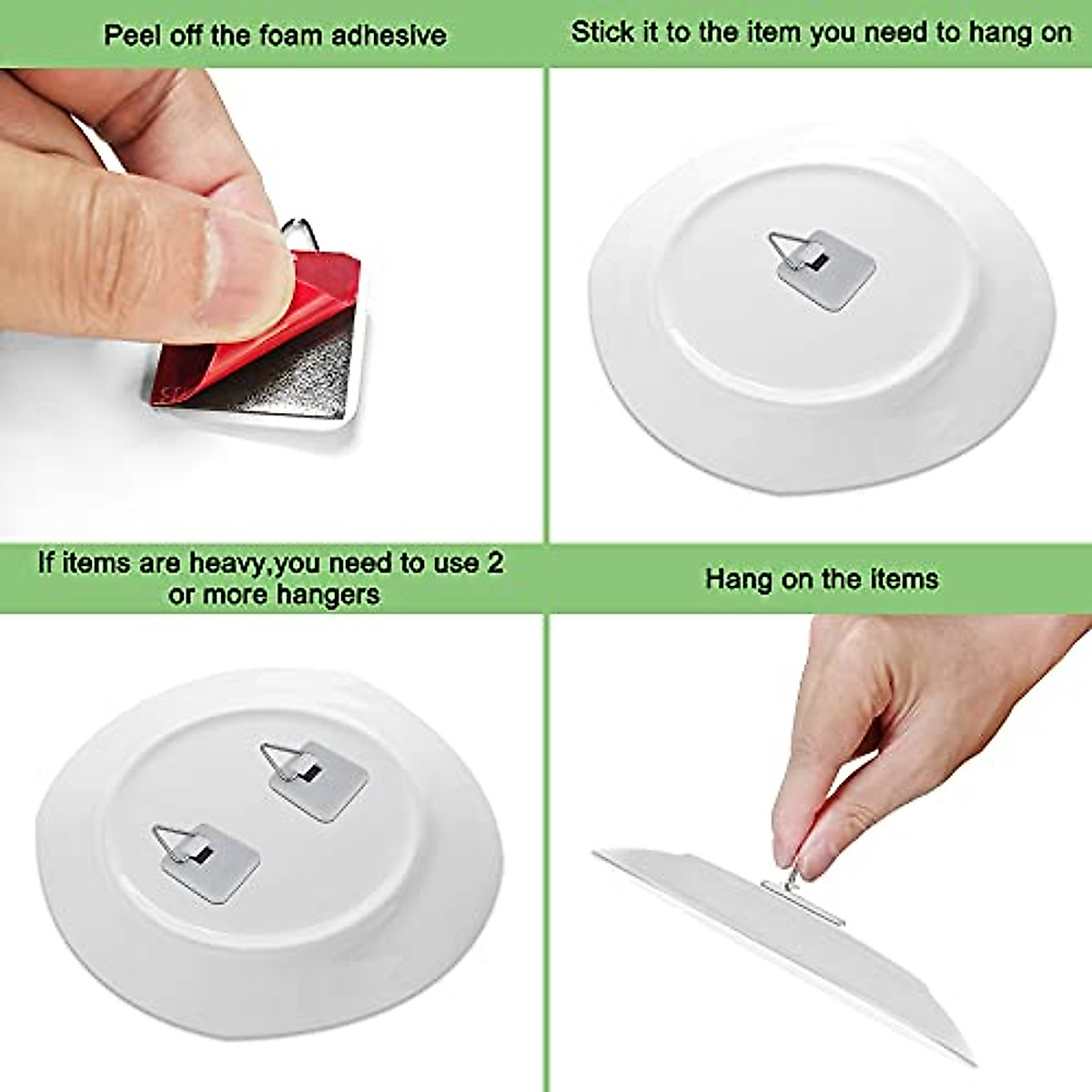 Peel off the foam adhesive

Stick it to the item you need to hang on

If items are heavy,you need to use 2 or more hangers

Hang on the items