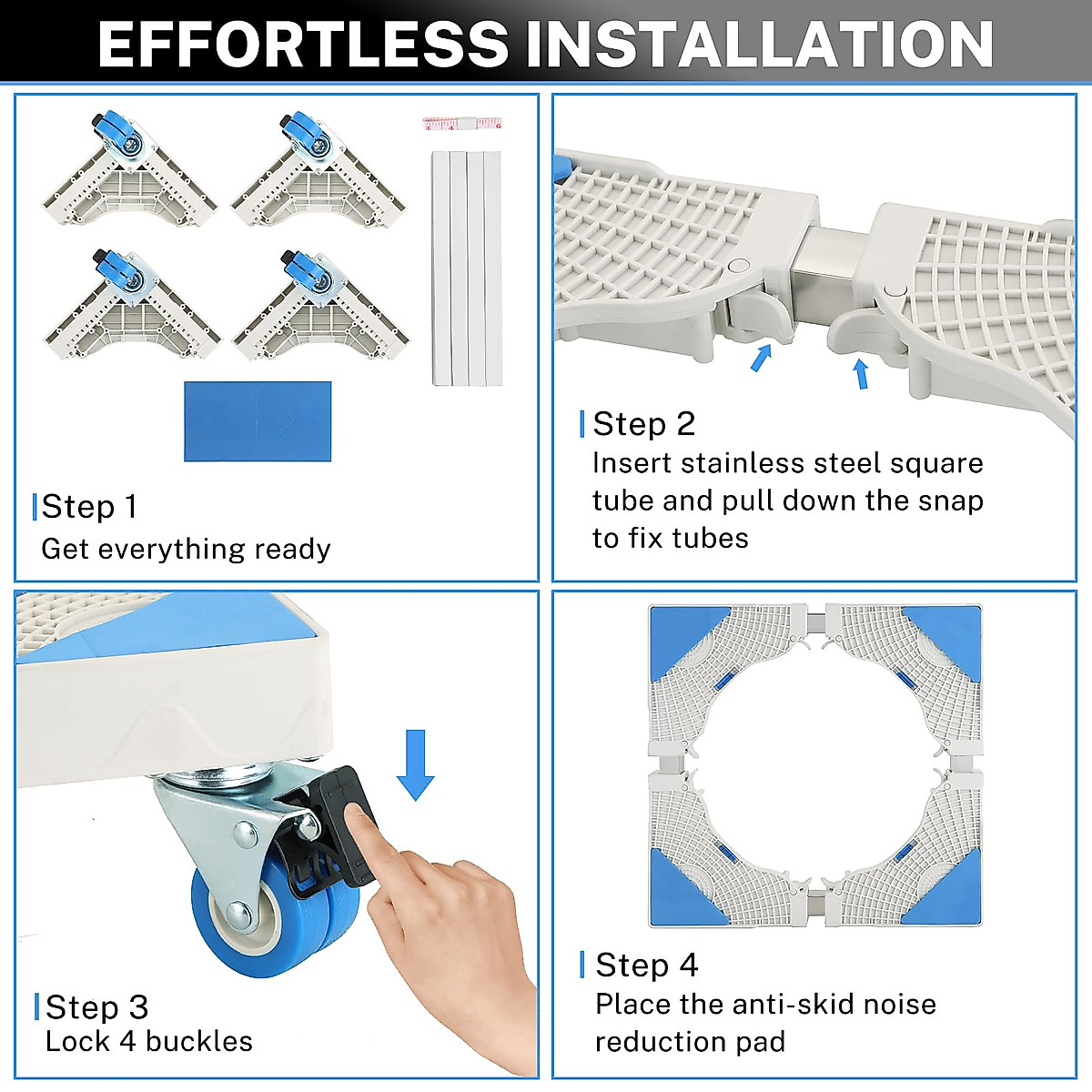 EFFORTLESS INSTALLATION

Step 1
Get everything ready

Step 2
Insert stainless steel square tube and pull down the snap to fix tubes

Step 3
Lock 4 buckles

Step 4
Place the anti-skid noise reduction pad