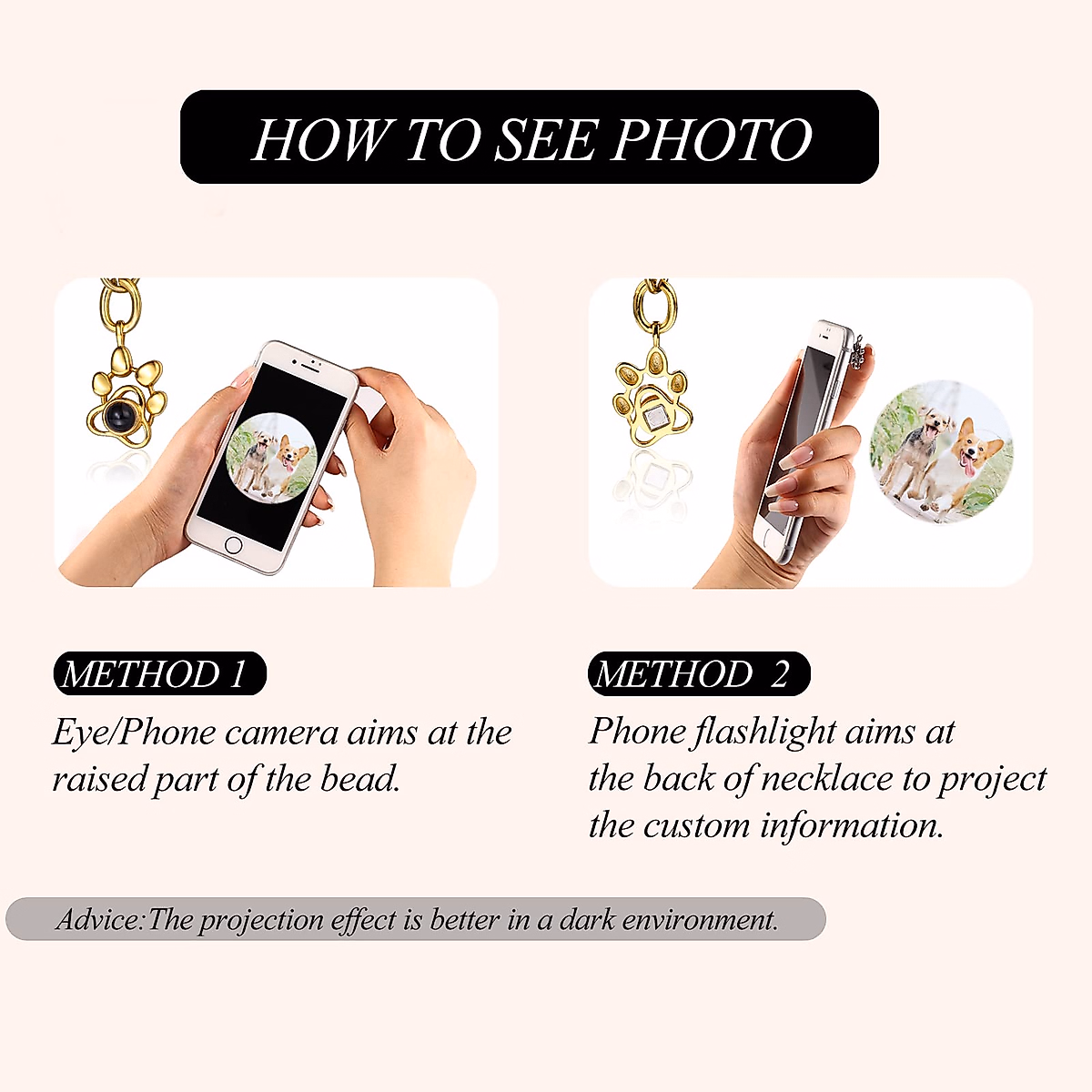 HOW TO SEE PHOTO

METHOD 1

Eye/Phone camera aims at the raised part of the bead.

METHOD 2

Phone flashlight aims at the back of necklace to project the custom information.

Advice:The projection effect is better in a dark environment.