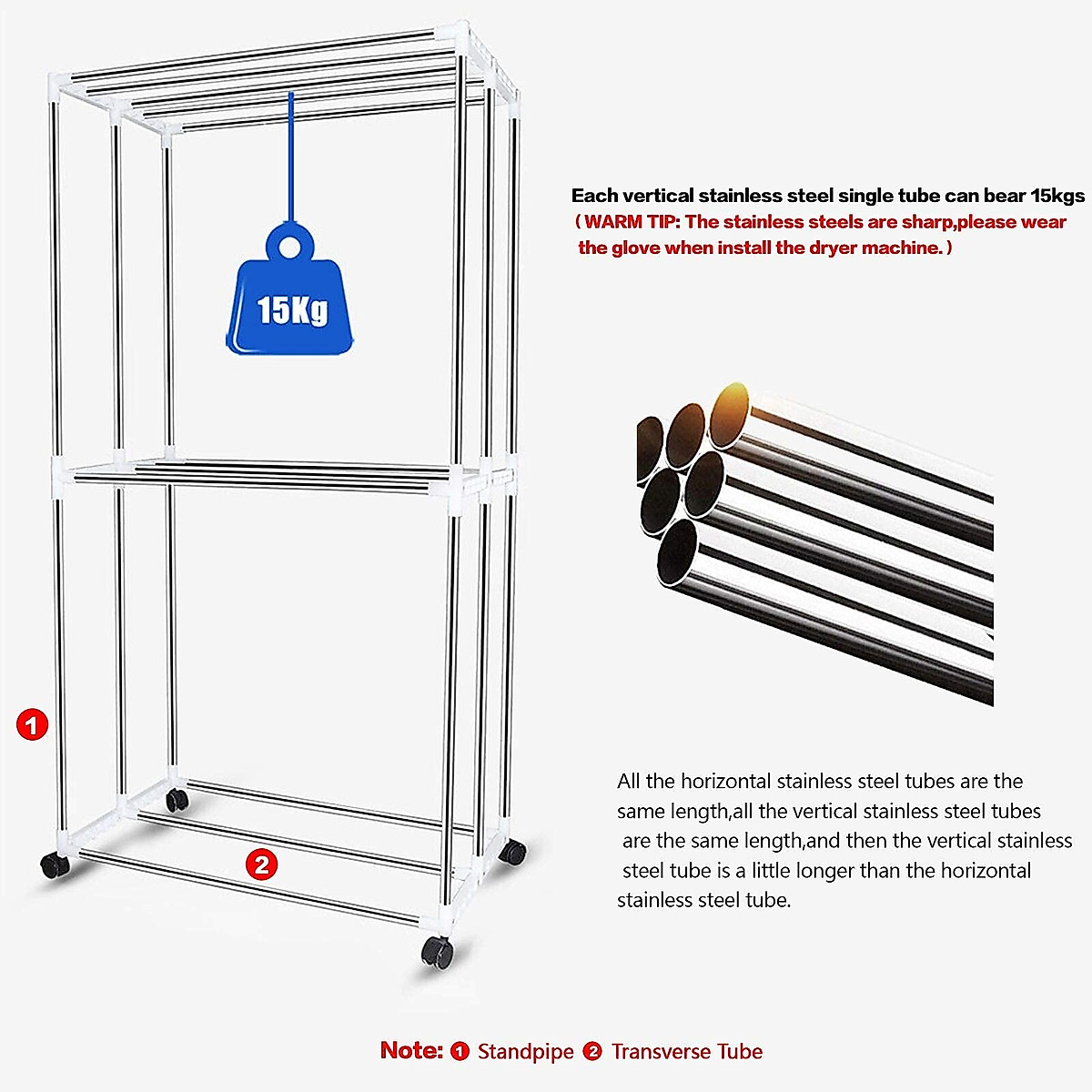 15Kg

Each vertical stainless steel single tube can bear 15kgs
( WARM TIP: The stainless steels are sharp,please wear the glove when install the dryer machine. )

1

2

All the horizontal stainless steel tubes are the same length,all the vertical stainless steel tubes are the same length,and then the vertical stainless steel tube is a little longer than the horizontal stainless steel tube.

Note: 1 Standpipe 2 Transverse Tube