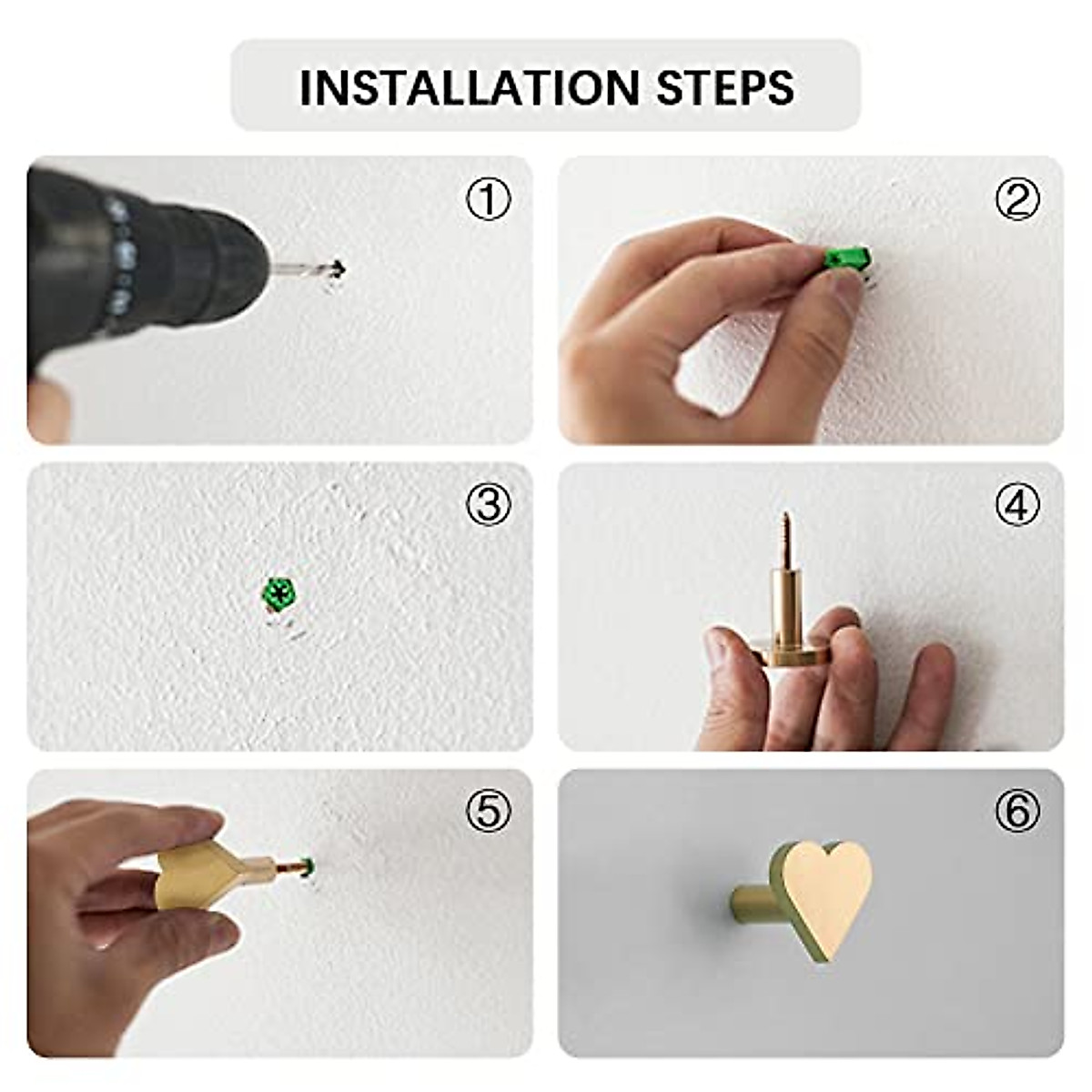 INSTALLATION STEPS

①

②

③

④

⑤

⑥