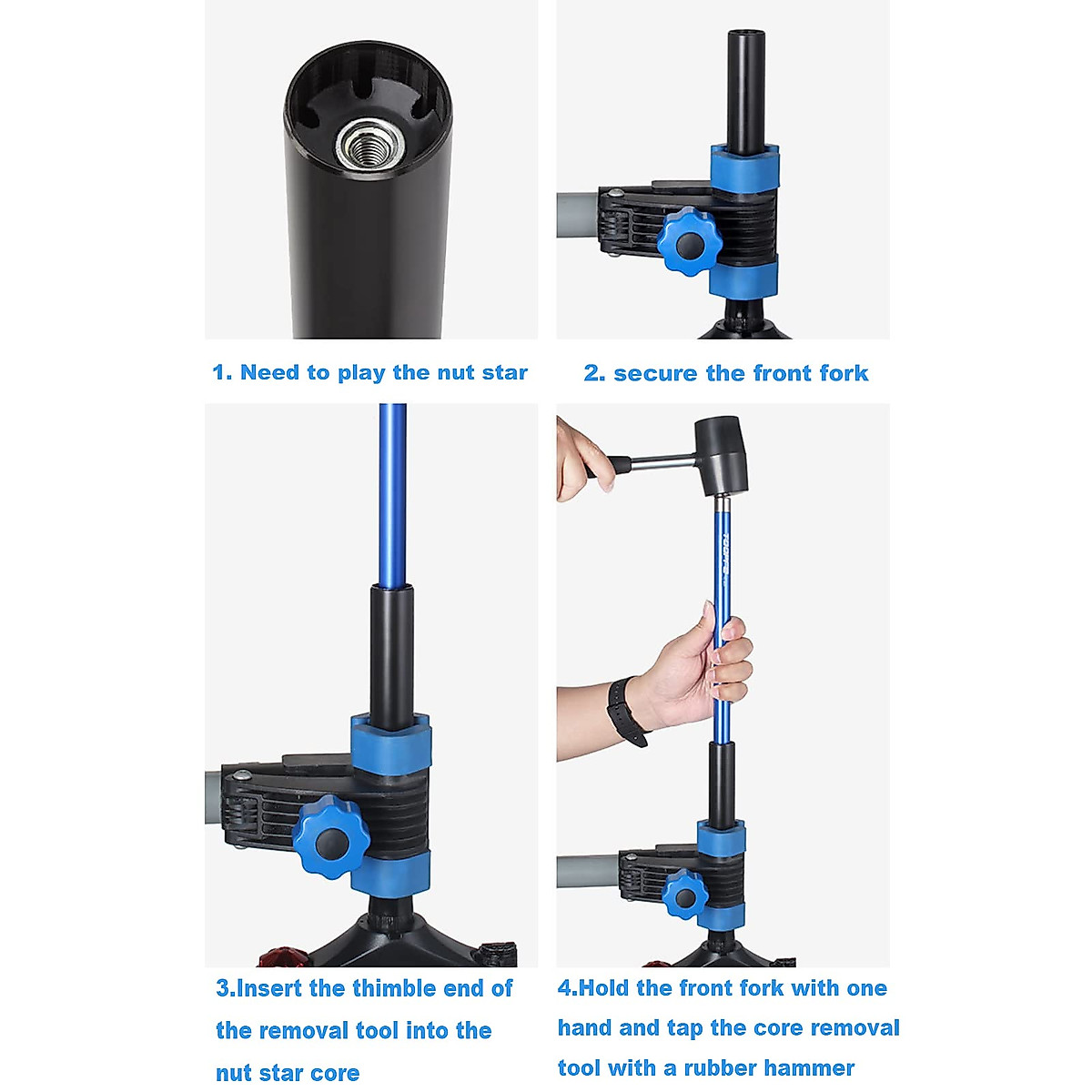 1. Need to play the nut star

2. secure the front fork

3.Insert the thimble end of the removal tool into the nut star core

4.Hold the front fork with one hand and tap the core removal tool with a rubber hammer