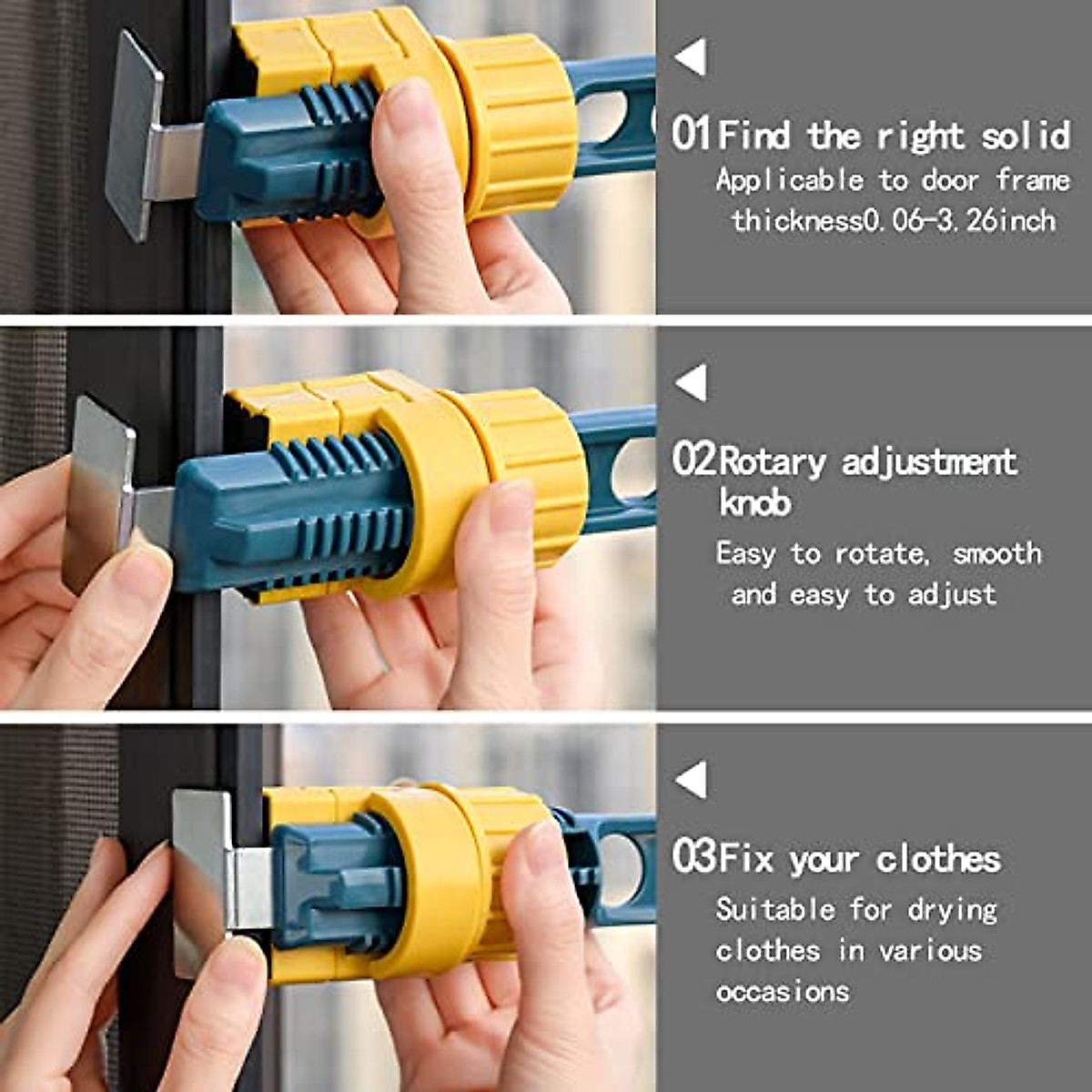 01 Find the right solid
Applicable to door frame thickness0.06-3.26inch

02 Rotary adjustment knob
Easy to rotate, smooth and easy to adjust

03 Fix your clothes
Suitable for drying clothes in various occasions