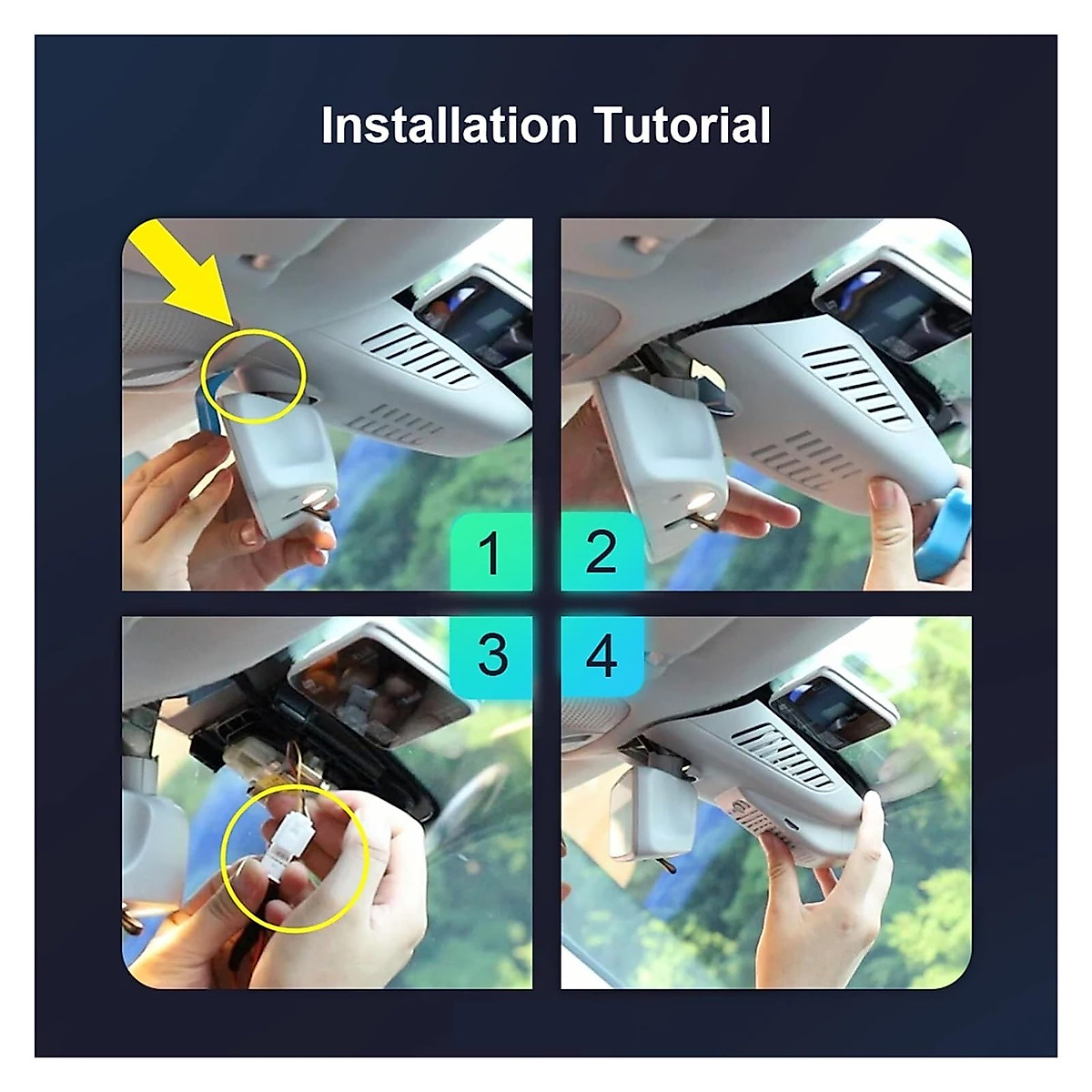 Installation Tutorial

1

2

3

4