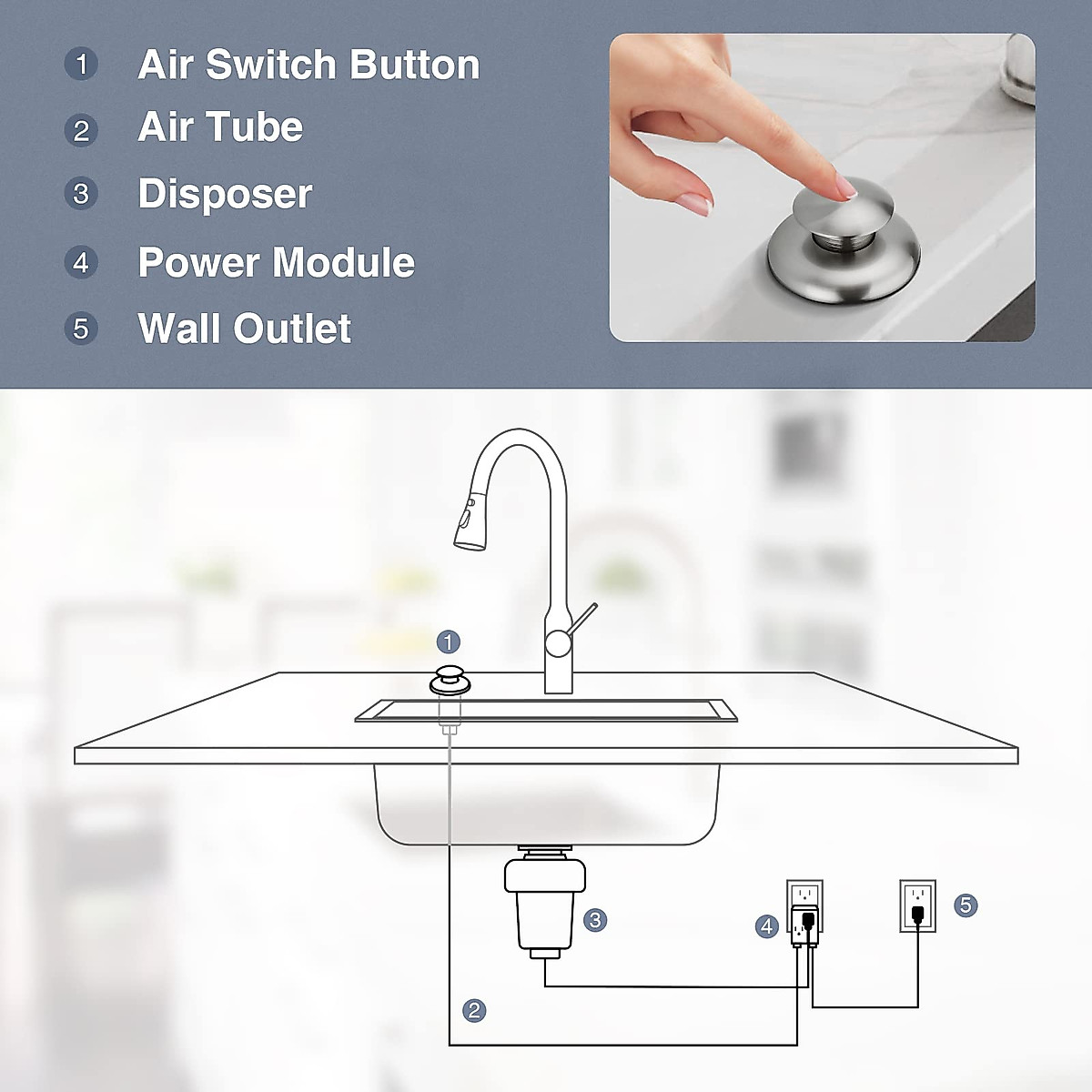 1 Air Switch Button
2 Air Tube
3 Disposer
4 Power Module
5 Wall Outlet

1
3
4
5
2