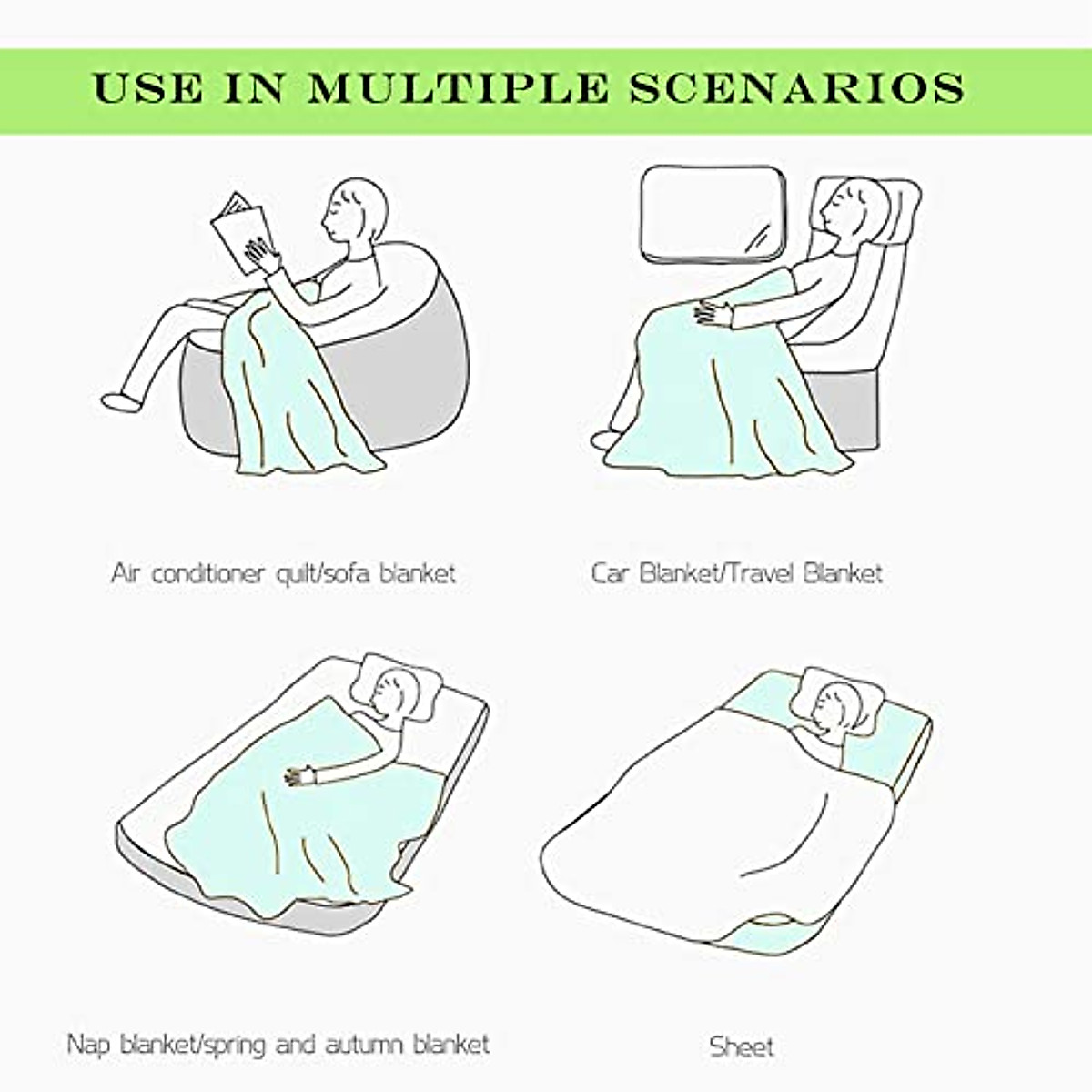 USE IN MULTIPLE SCENARIOS

Air conditioner quilt/sofa blanket

Car Blanket/Travel Blanket

Nap blanket/spring and autumn blanket

Sheet