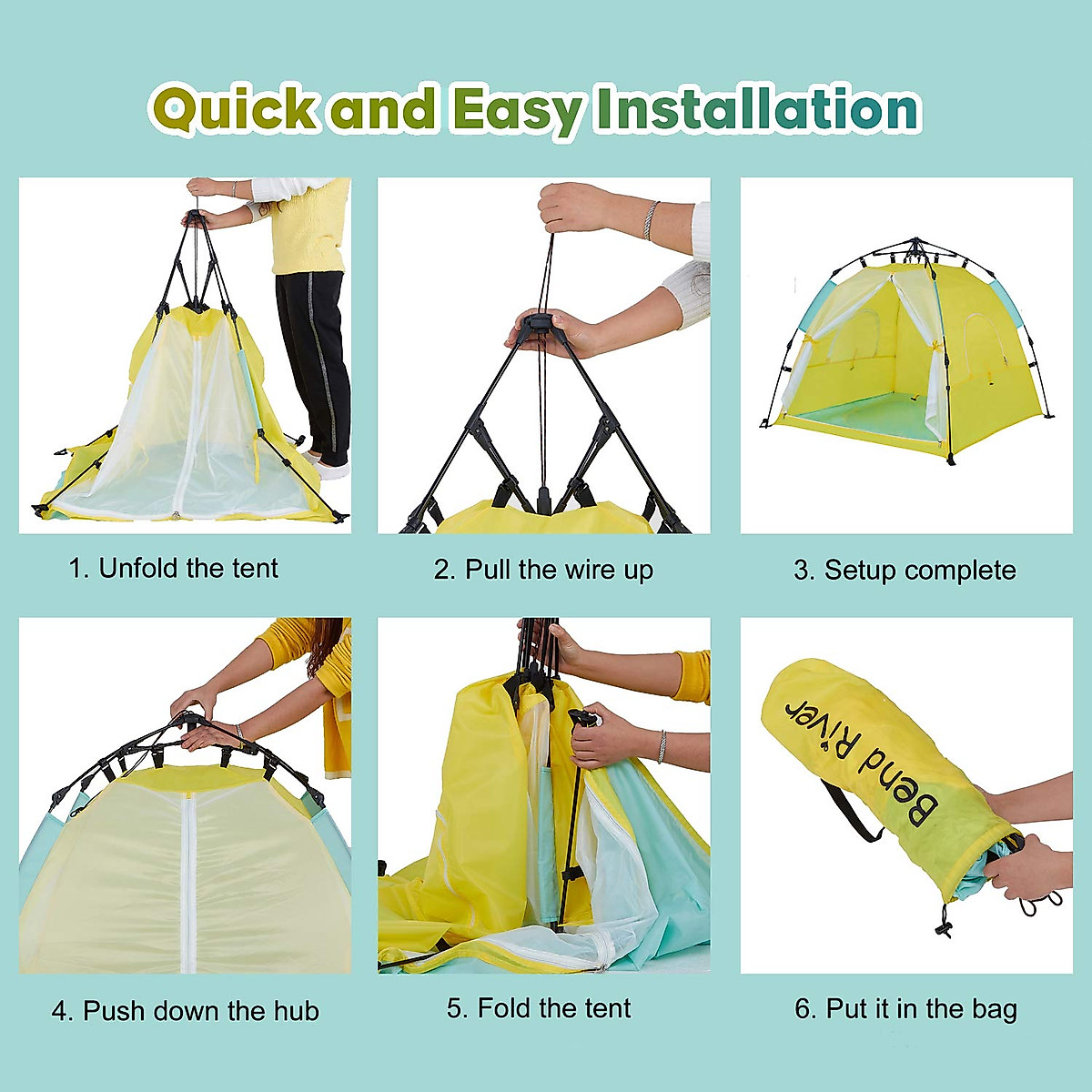 Quick and Easy Installation

1. Unfold the tent

2. Pull the wire up

3. Setup complete

4. Push down the hub

5. Fold the tent

Bend River

6. Put it in the bag