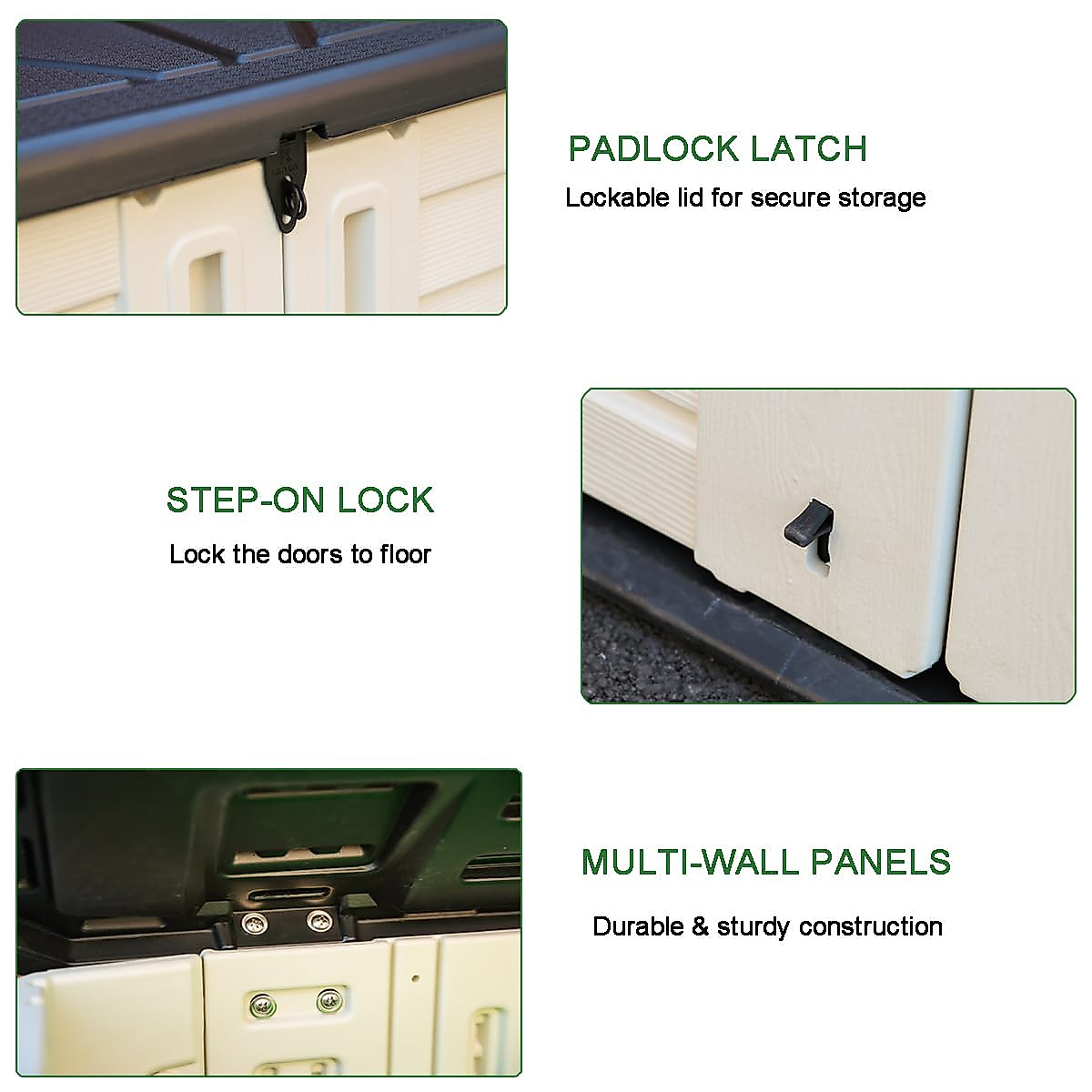 PADLOCK LATCH
Lockable lid for secure storage

STEP-ON LOCK
Lock the doors to floor

MULTI-WALL PANELS
Durable & sturdy construction