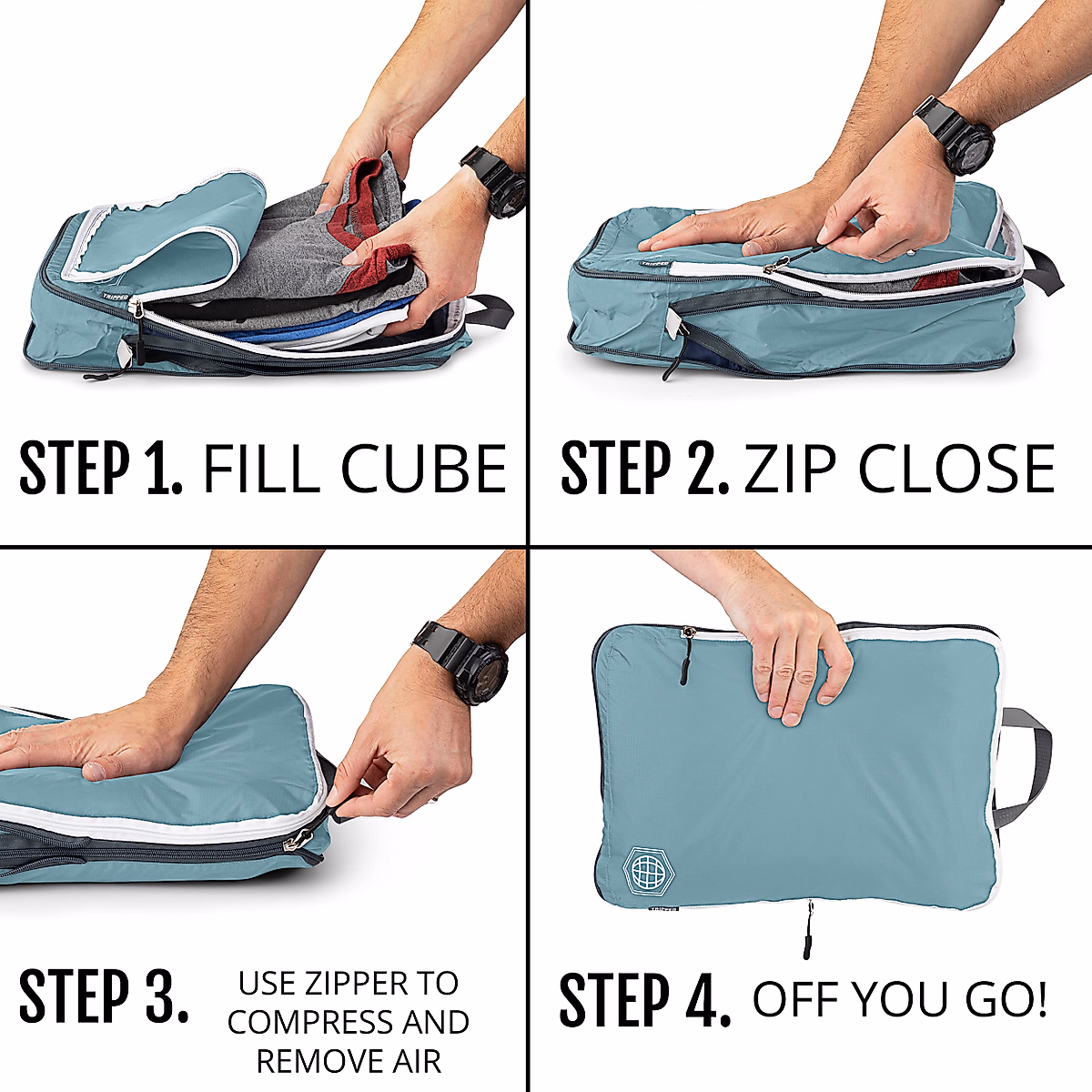 TRIPPED

STEP 1. FILL CUBE

TRIPPED

STEP 2. ZIP CLOSE

STEP 3. USE ZIPPER TO COMPRESS AND REMOVE AIR

TRIPPED

STEP 4. OFF YOU GO!