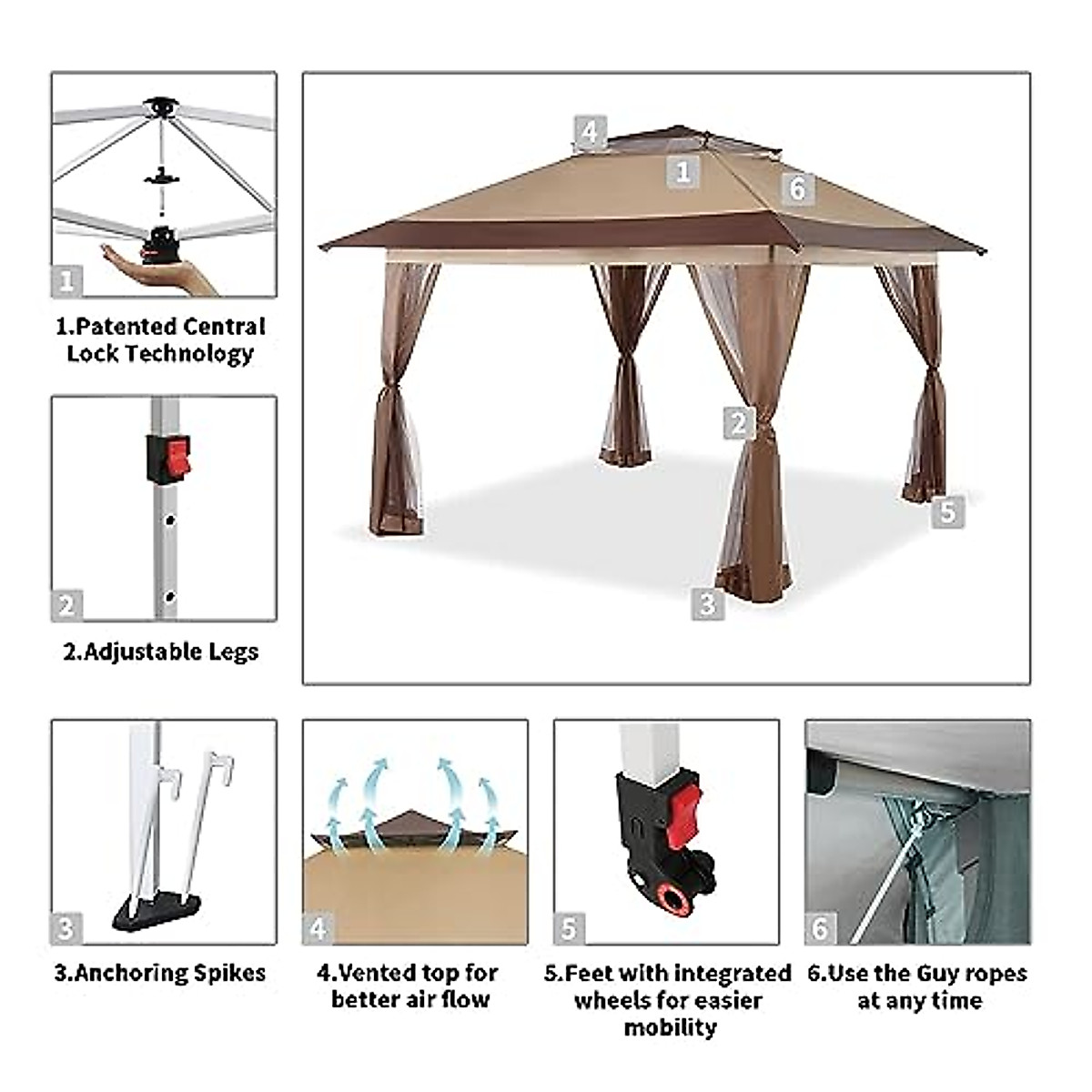 1

1.Patented Central Lock Technology

2

2.Adjustable Legs

4

1

6

2

5

3

3

3.Anchoring Spikes

4

4.Vented top for better air flow

5

5.Feet with integrated wheels for easier mobility

6

6.Use the Guy ropes at any time