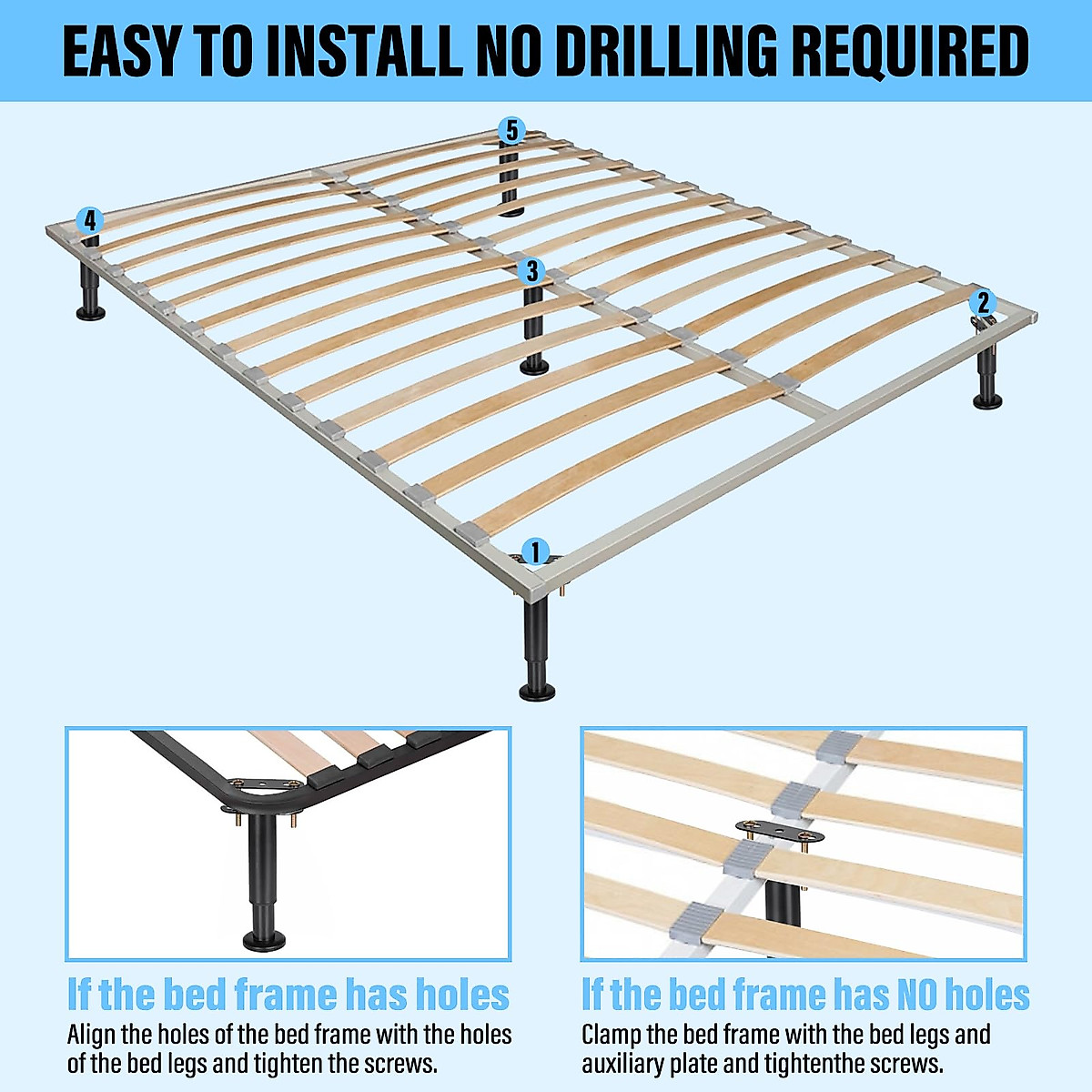 EASY TO INSTALL NO DRILLING REQUIRED

5
4
3
2
1

If the bed frame has holes
Align the holes of the bed frame with the holes of the bed legs and tighten the screws.

If the bed frame has NO holes
Clamp the bed frame with the bed legs and auxiliary plate and tightenthe screws.