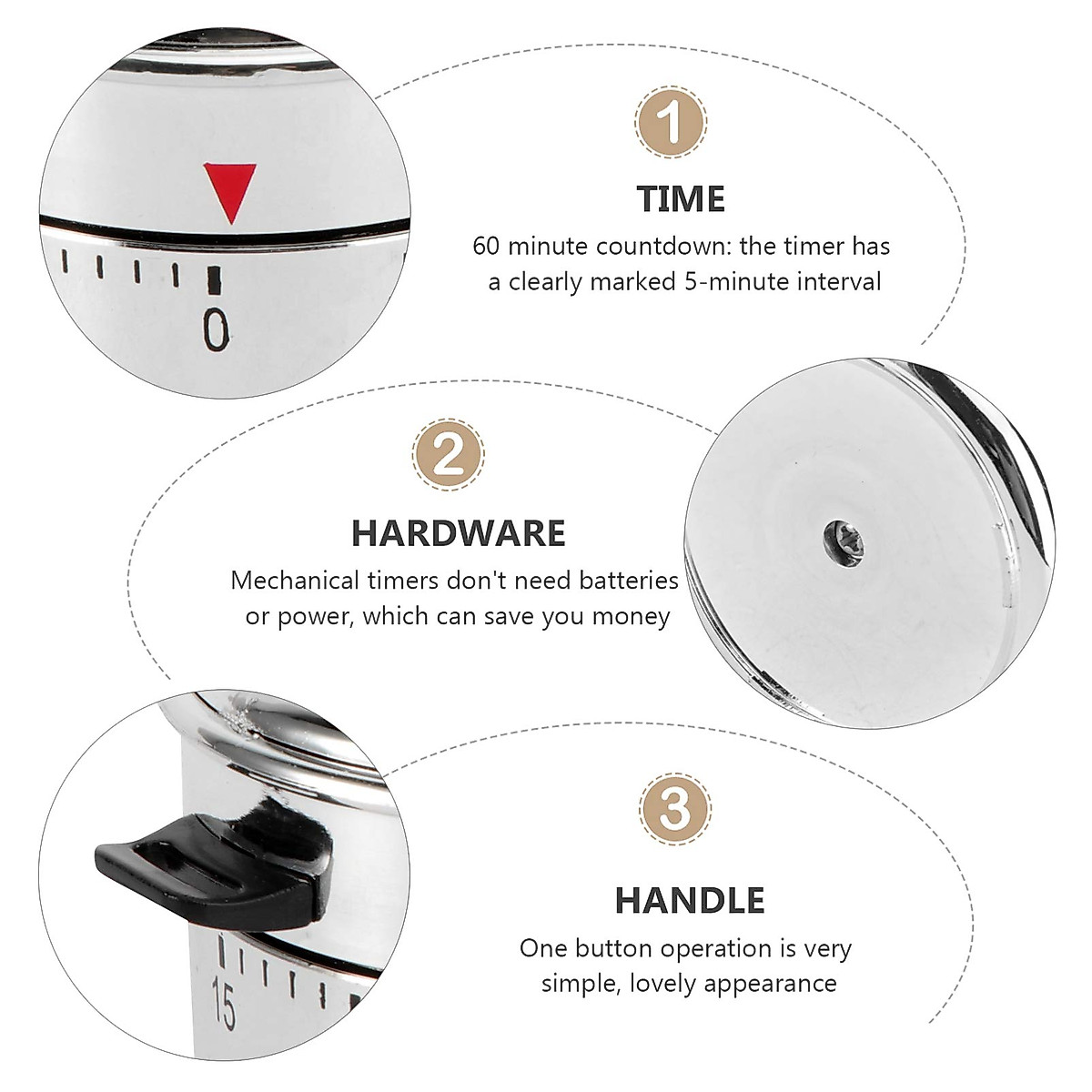 0

1

TIME

60 minute countdown: the timer has a clearly marked 5-minute interval

2

HARDWARE

Mechanical timers don't need batteries or power, which can save you money

3

HANDLE

One button operation is very simple, lovely appearance

15