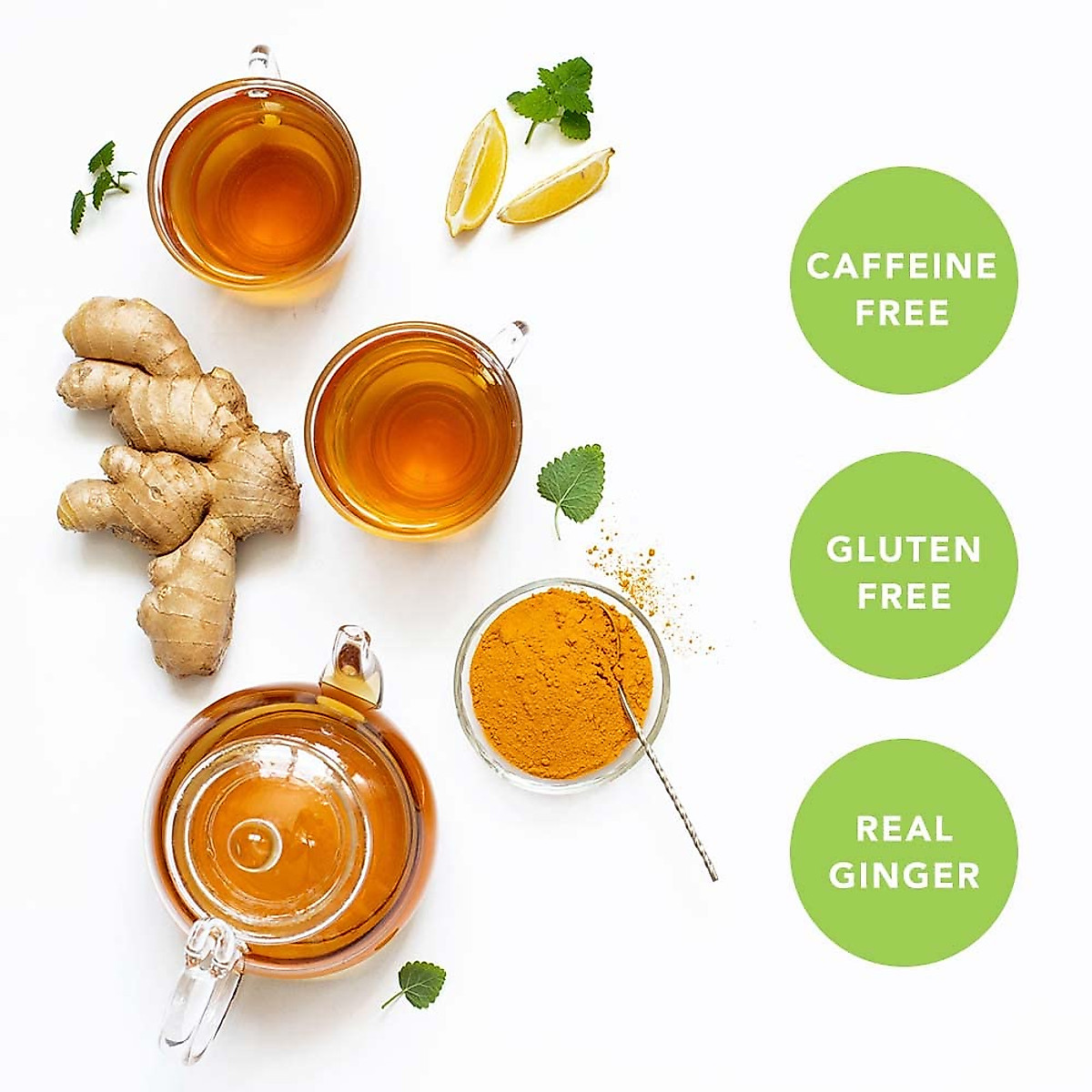 CAFFEINE FREE

GLUTEN FREE

REAL GINGER