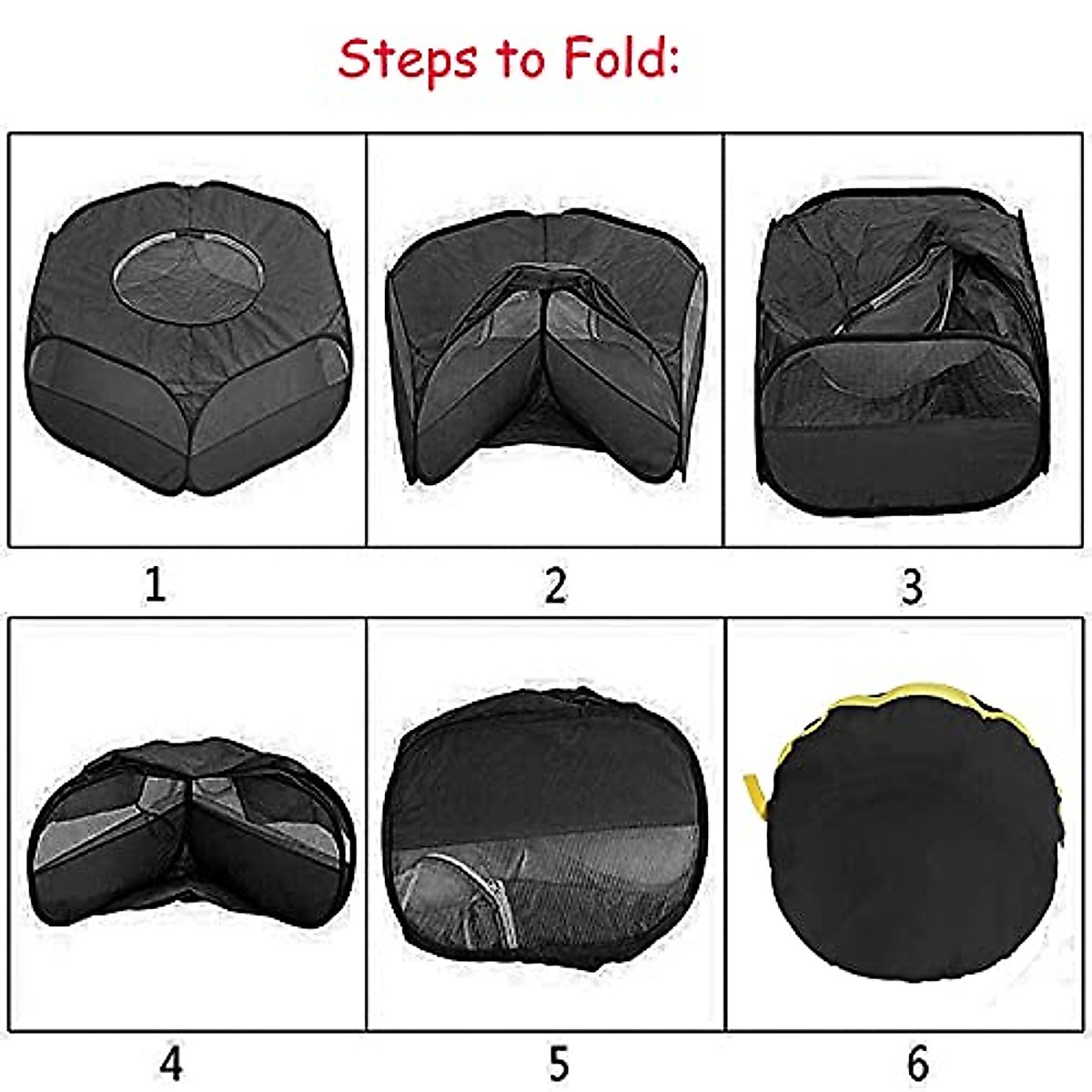 Steps to Fold:

1

2

3

4

5

6