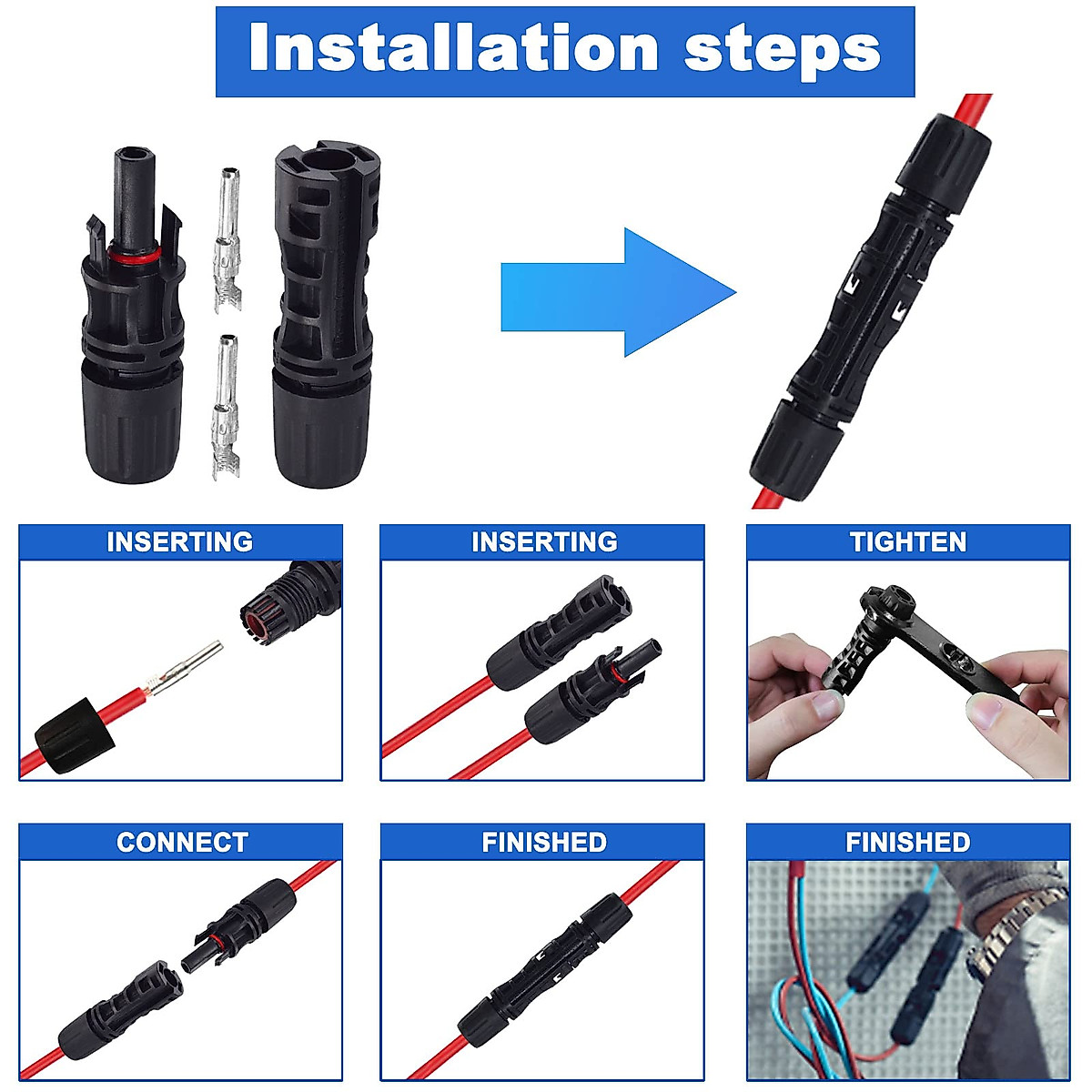 Installation steps

INSERTING

INSERTING

TIGHTEN

CONNECT

FINISHED

FINISHED