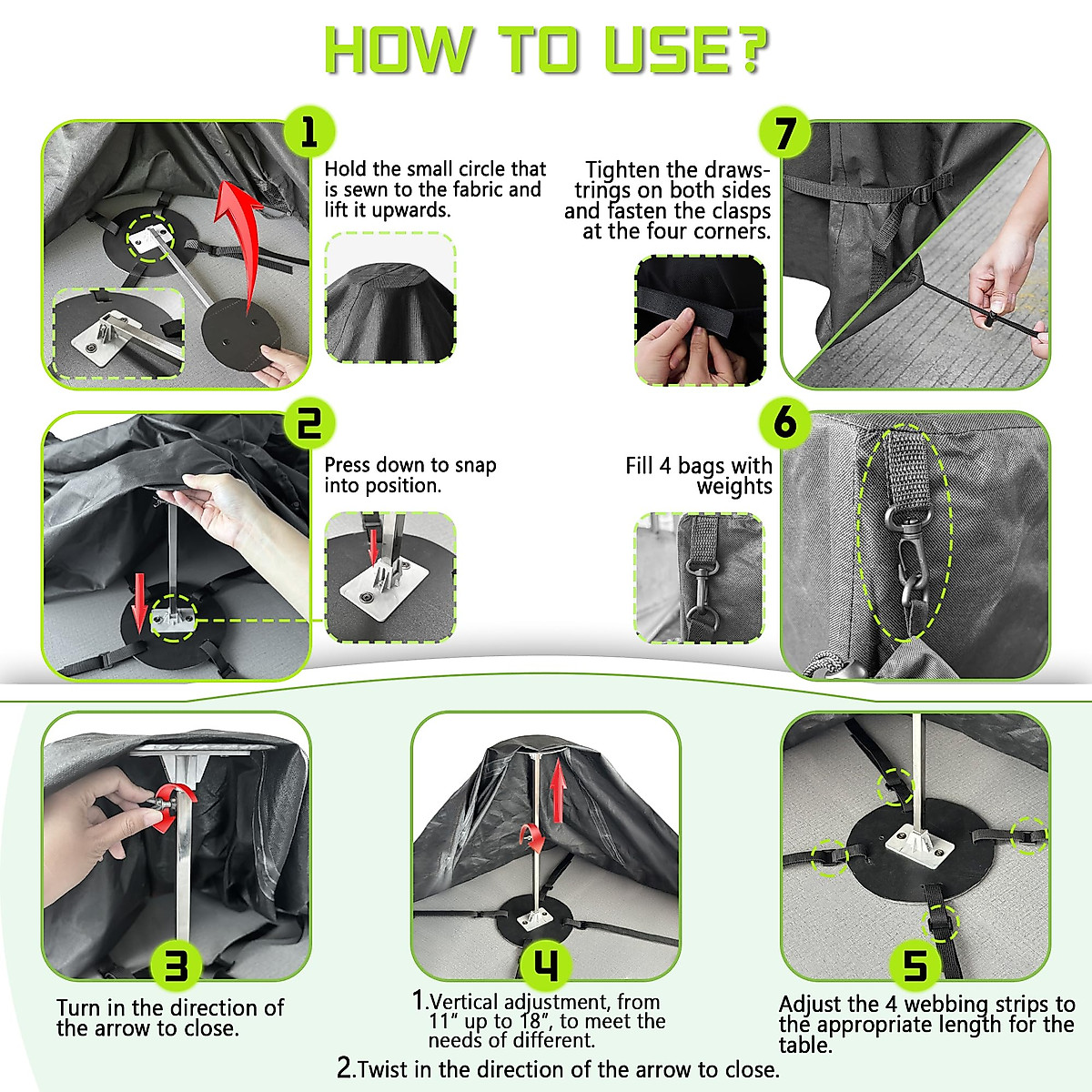 HOW TO USE?

1

Hold the small circle that is sewn to the fabric and lift it upwards.

7

Tighten the drawstrings on both sides and fasten the clasps at the four corners.

2

Press down to snap into position.

6

Fill 4 bags with weights

3

Turn in the direction of the arrow to close.

4

1.Vertical adjustment, from 11" up to 18", to meet the needs of different.

2.Twist in the direction of the arrow to close.

5

Adjust the 4 webbing strips to the appropriate length for the table.