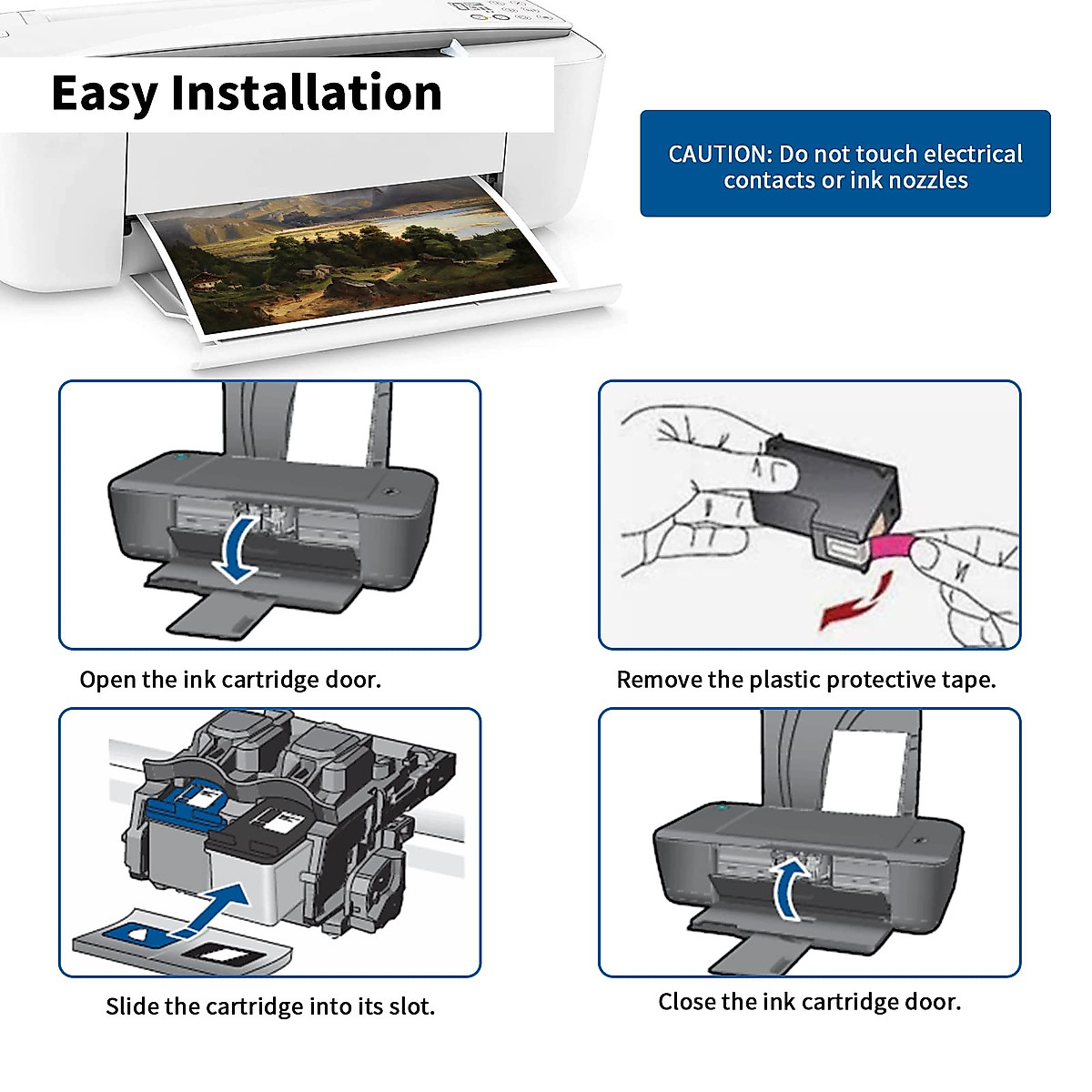 Easy Installation

CAUTION: Do not touch electrical contacts or ink nozzles

Open the ink cartridge door.

Remove the plastic protective tape.

Slide the cartridge into its slot.

Close the ink cartridge door.