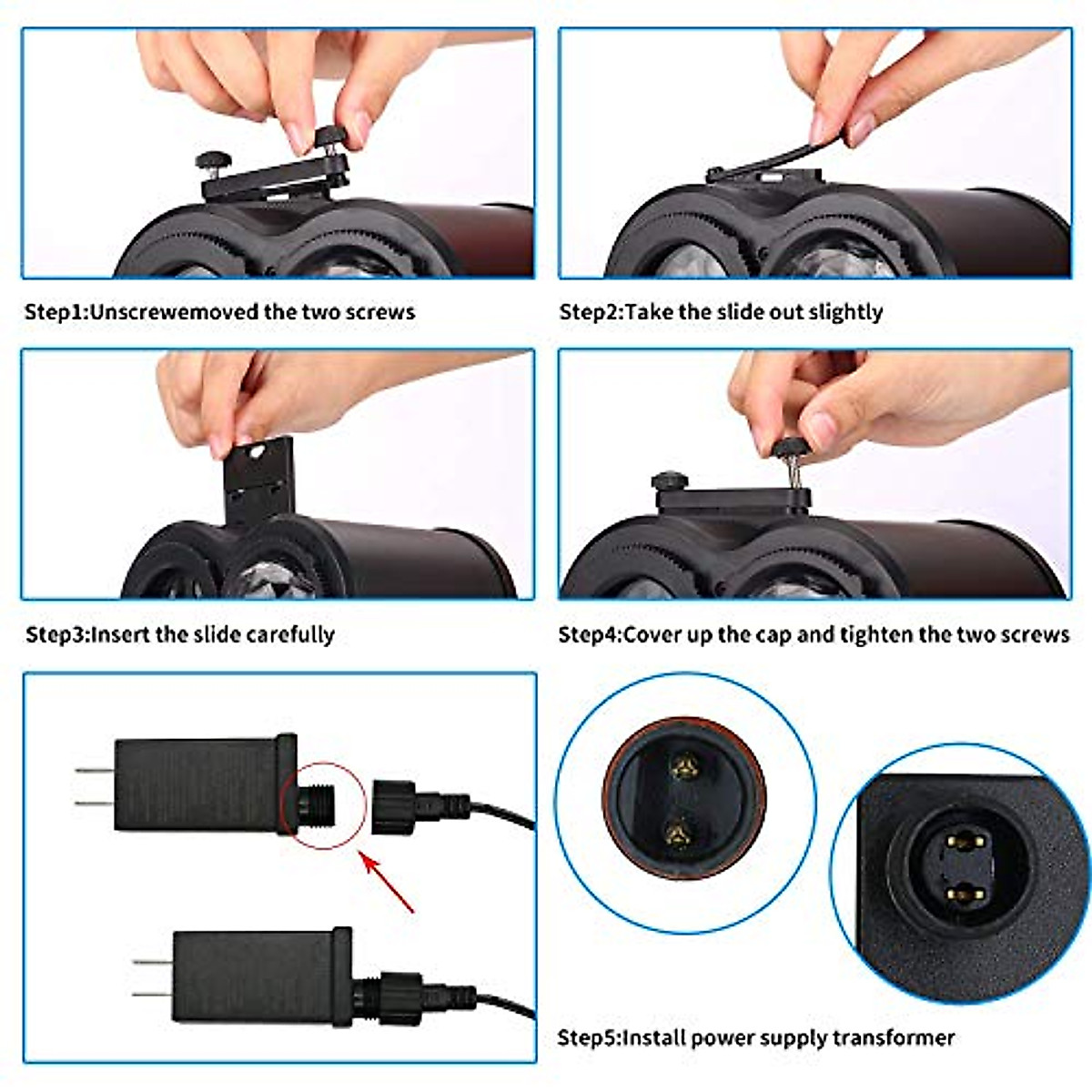 Step1:Unscrewemoved the two screws

Step2:Take the slide out slightly

Step3:Insert the slide carefully

Step4:Cover up the cap and tighten the two screws

Step5:Install power supply transformer