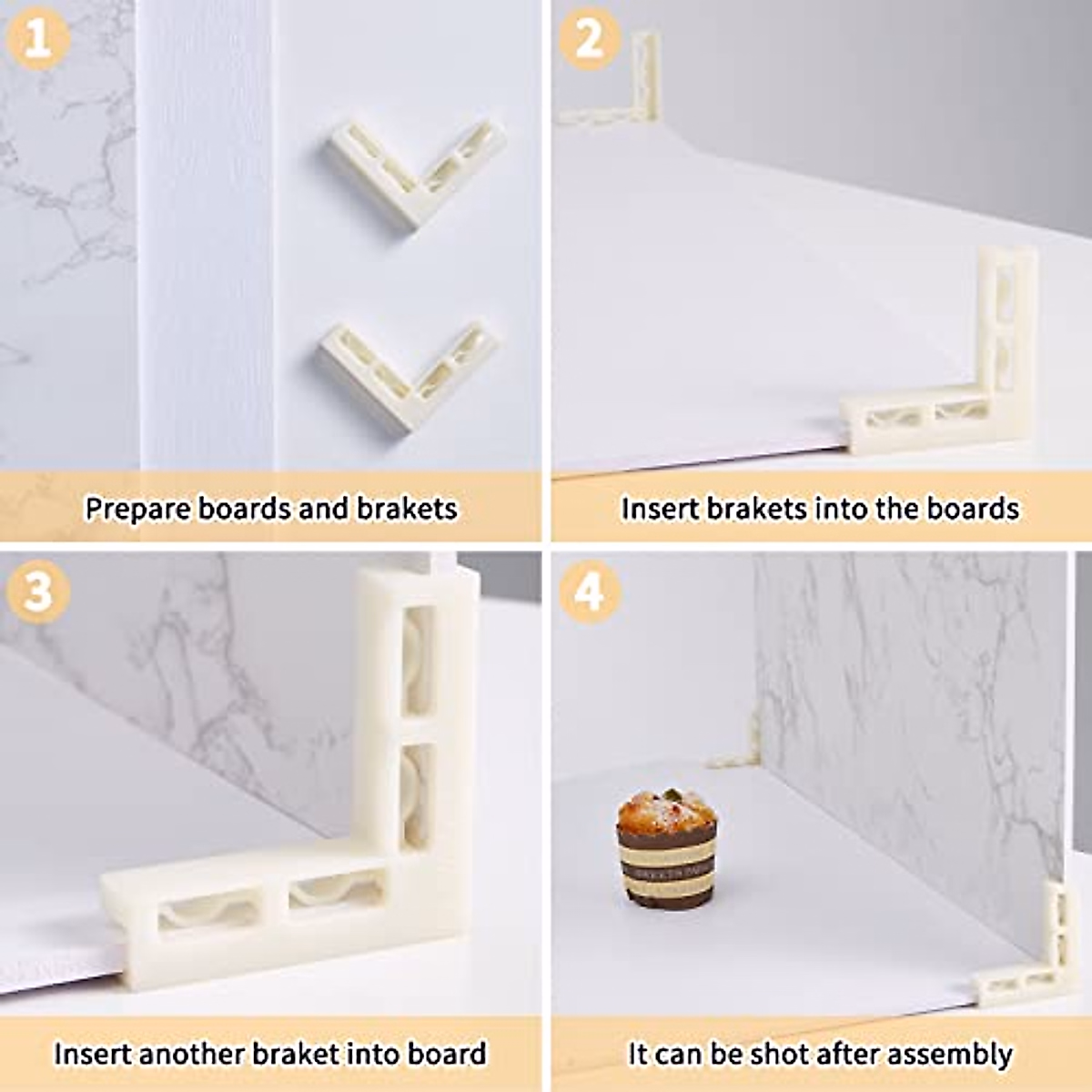 1

Prepare boards and brakets

2

Insert brakets into the boards

3

Insert another braket into board

4

It can be shot after assembly