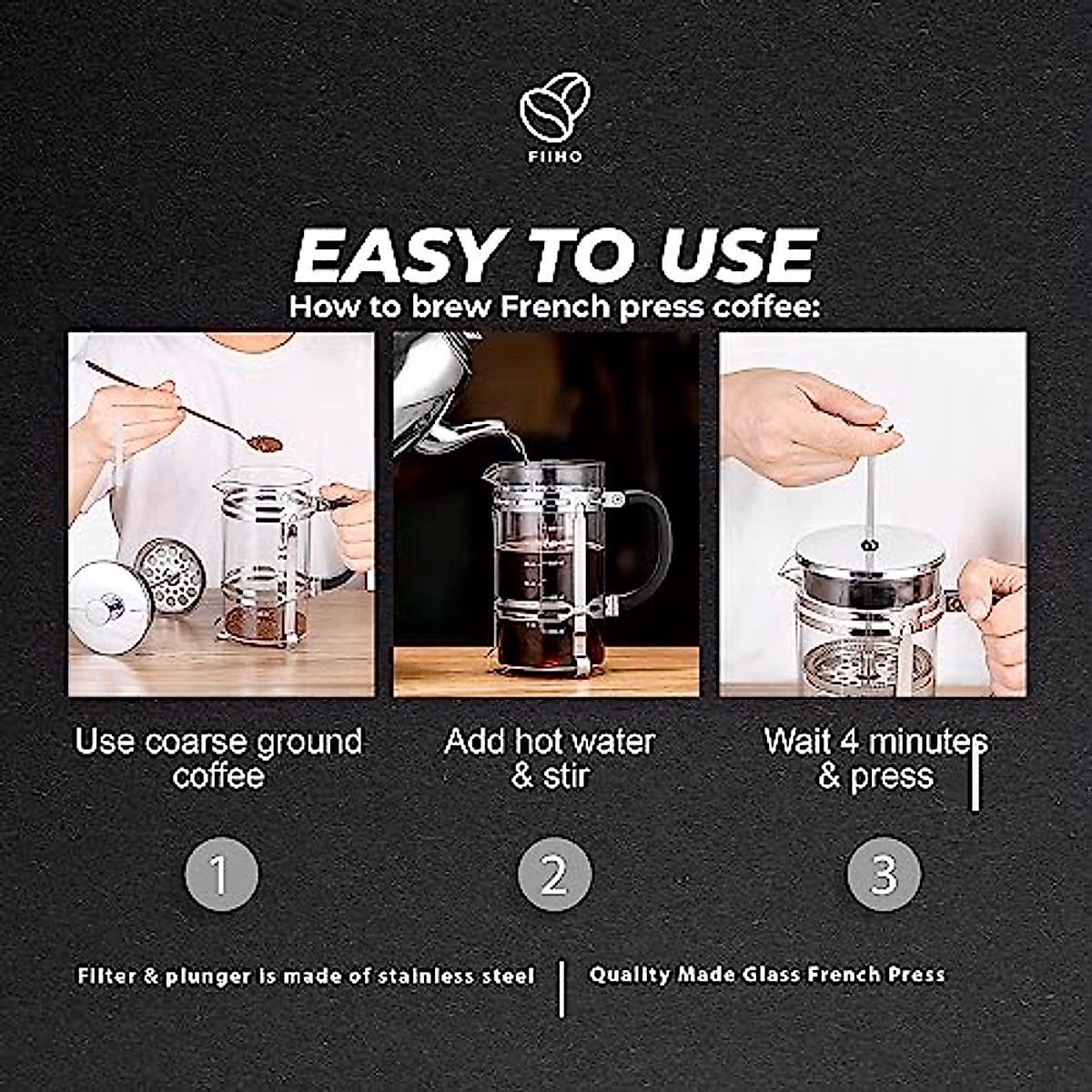 FIIHO

EASY TO USE

How to brew French press coffee:

Use coarse ground coffee

Add hot water & stir

Wait 4 minutes & press

1

2

3

Filter & plunger is made of stainless steel

Quality Made Glass French Press