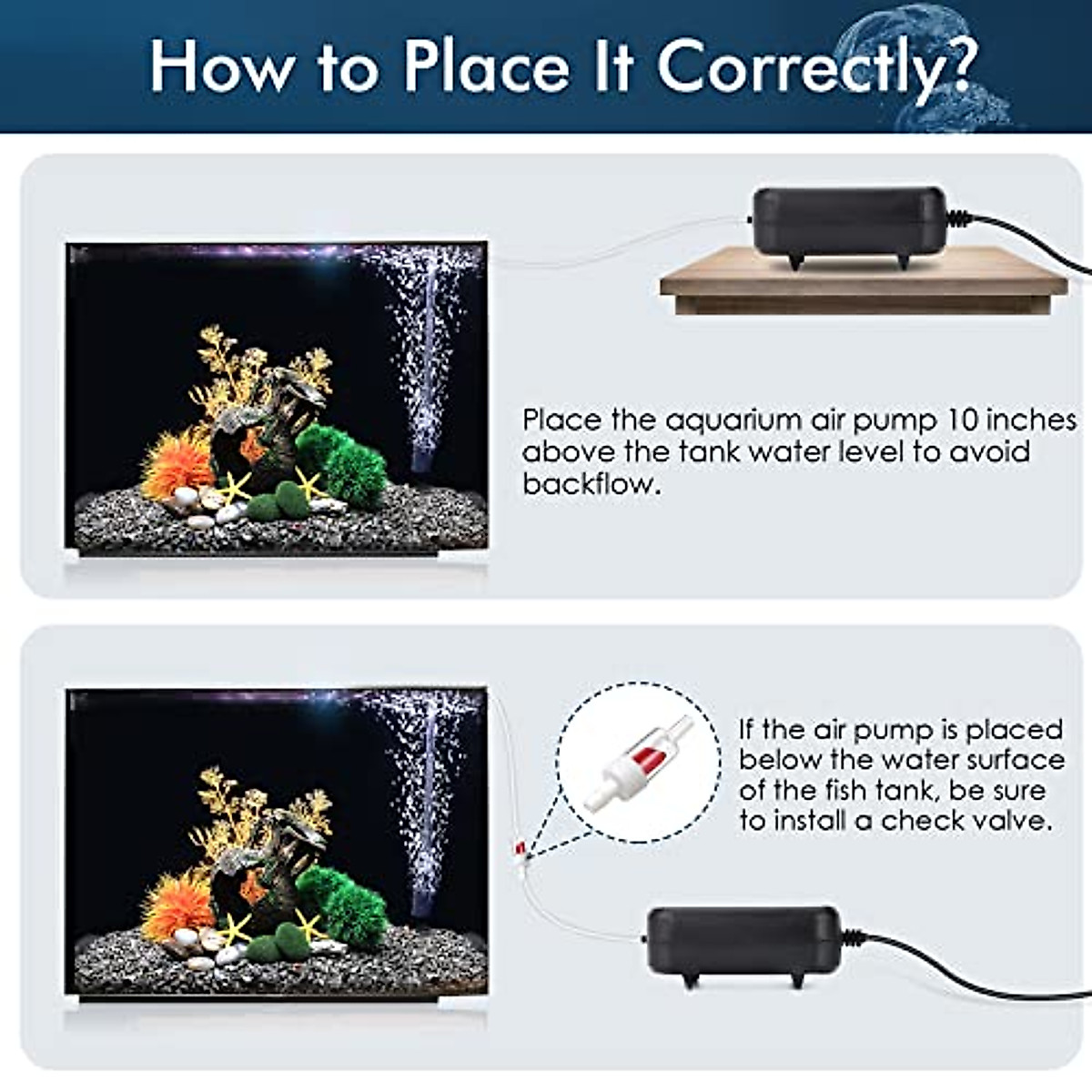 How to Place It Correctly?

Place the aquarium air pump 10 inches above the tank water level to avoid backflow.

If the air pump is placed below the water surface of the fish tank, be sure to install a check valve.