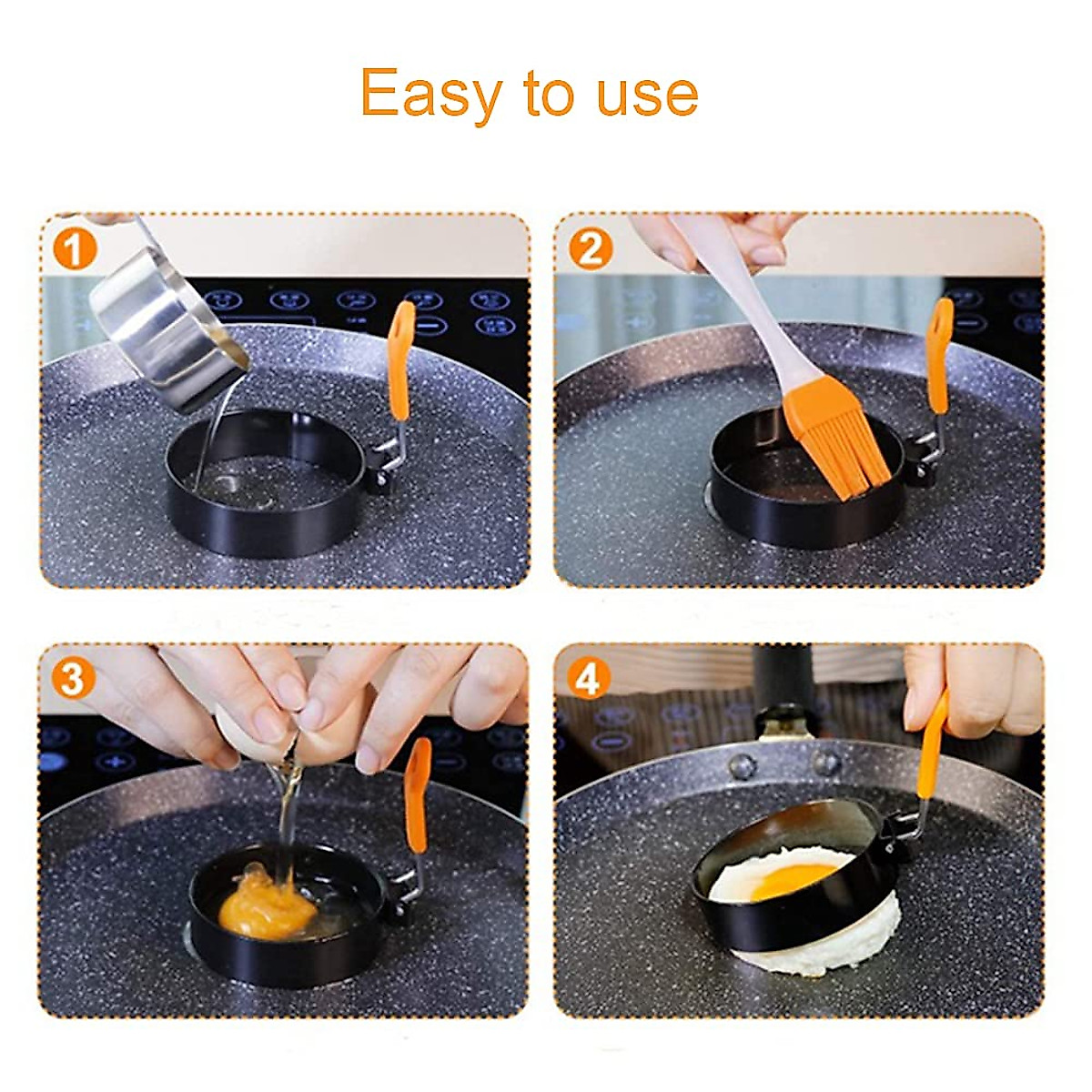 Easy to use

1

2

3

4