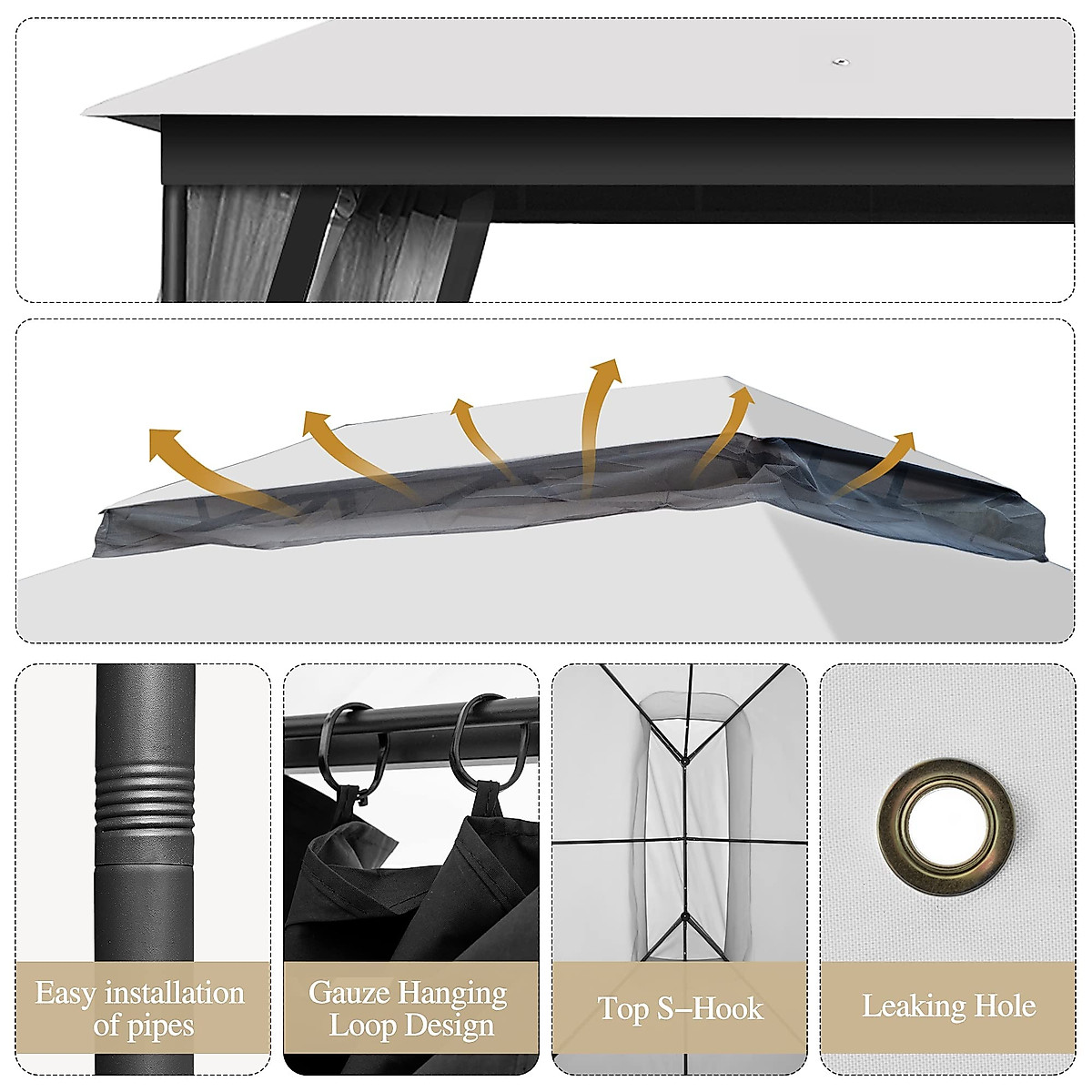 Easy installation of pipes

Gauze Hanging Loop Design

Top S–Hook

Leaking Hole