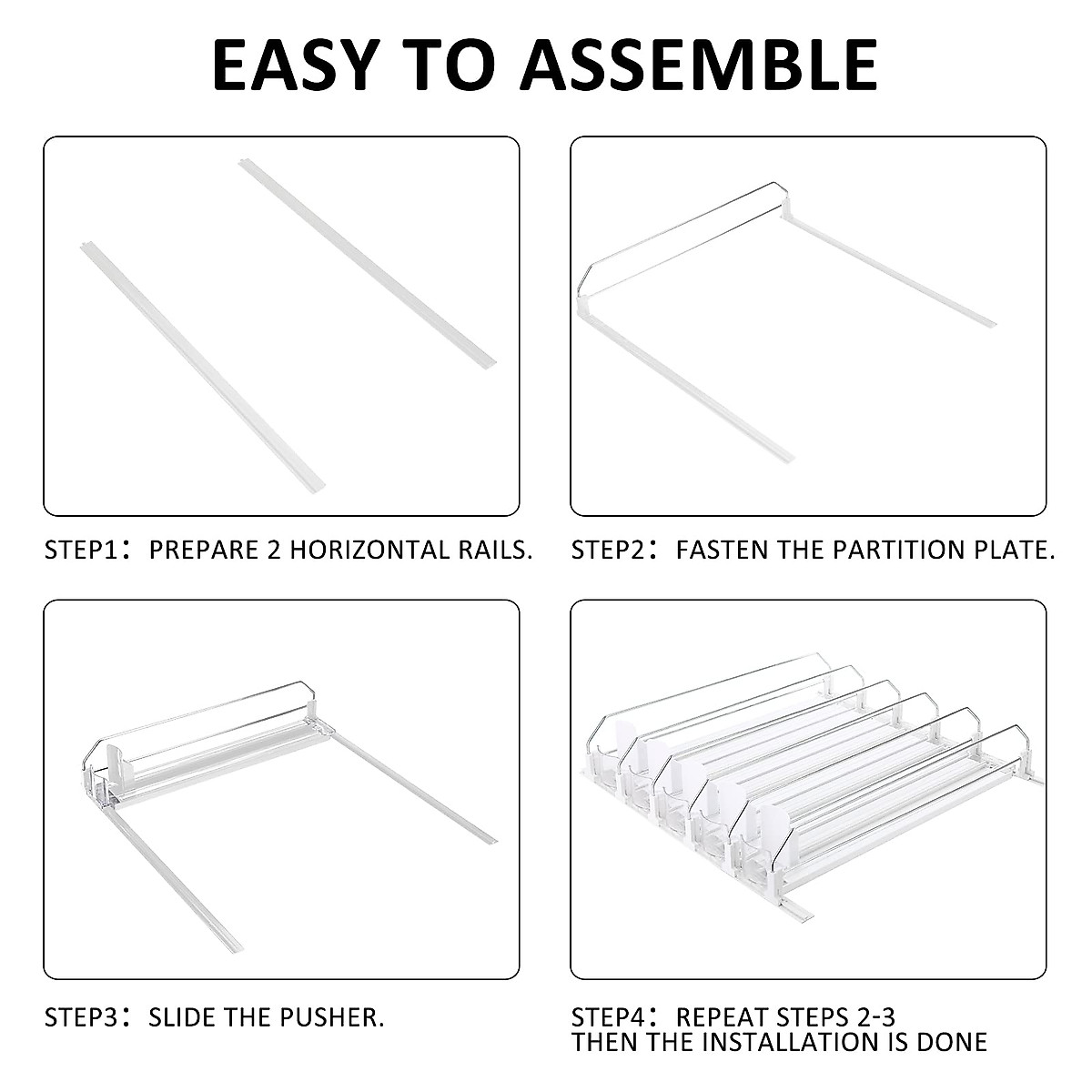 EASY TO ASSEMBLE

STEP1：PREPARE 2 HORIZONTAL RAILS.

STEP2：FASTEN THE PARTITION PLATE.

STEP3：SLIDE THE PUSHER.

STEP4：REPEAT STEPS 2-3
THEN THE INSTALLATION IS DONE