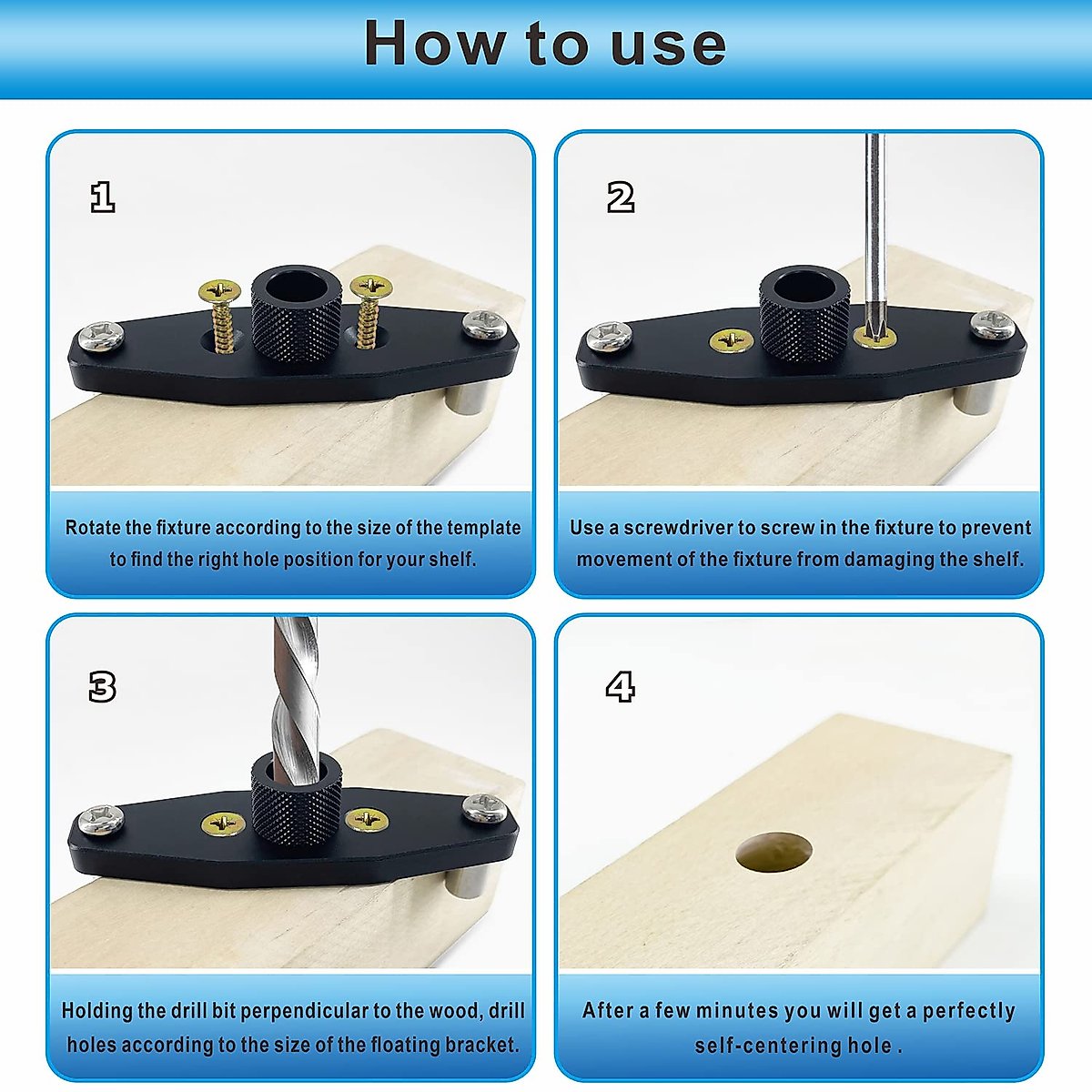 How to use

1

Rotate the fixture according to the size of the template to find the right hole position for your shelf.

2

Use a screwdriver to screw in the fixture to prevent movement of the fixture from damaging the shelf.

3

Holding the drill bit perpendicular to the wood, drill holes according to the size of the floating bracket.

4

After a few minutes you will get a perfectly self-centering hole .