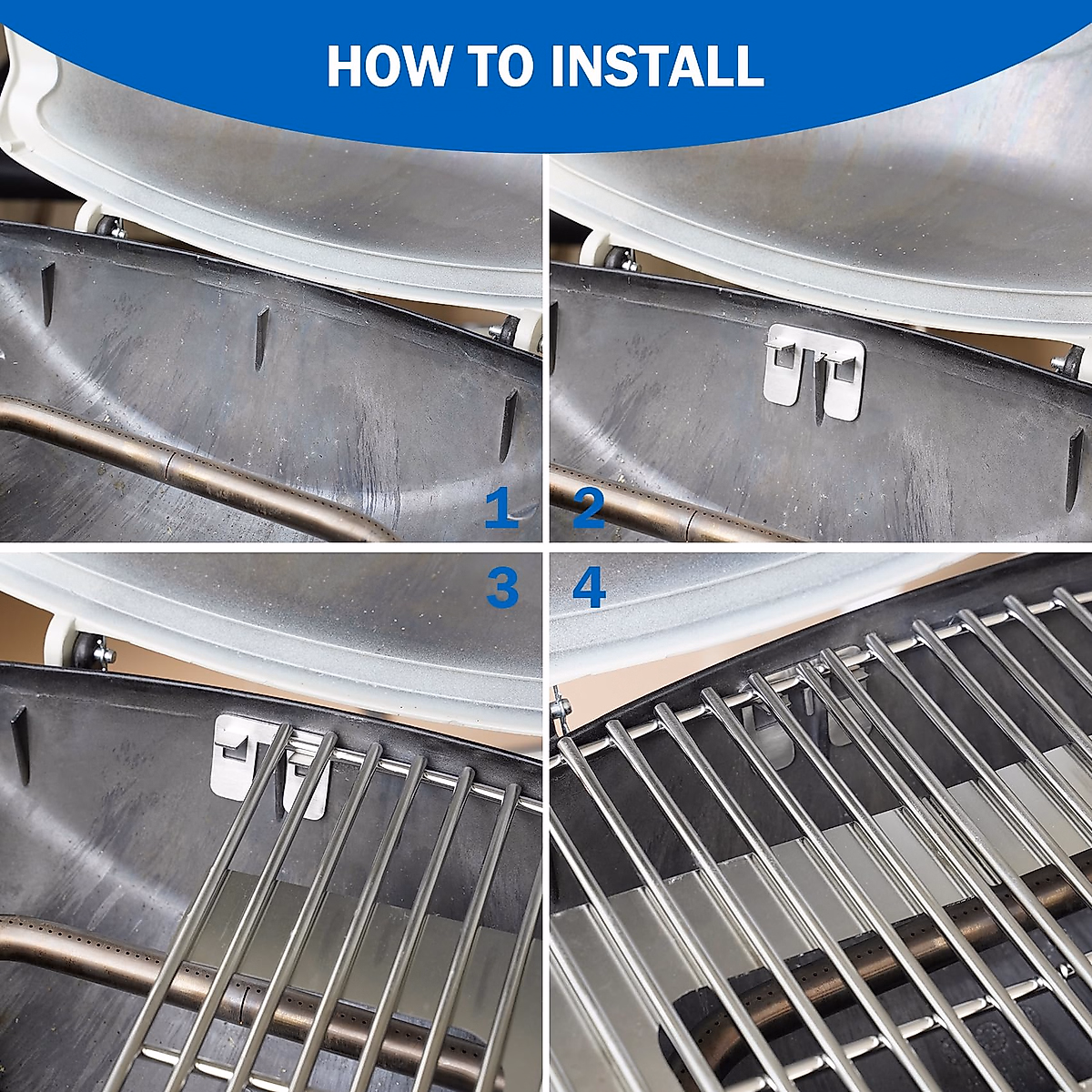 HOW TO INSTALL

1

2

3

4