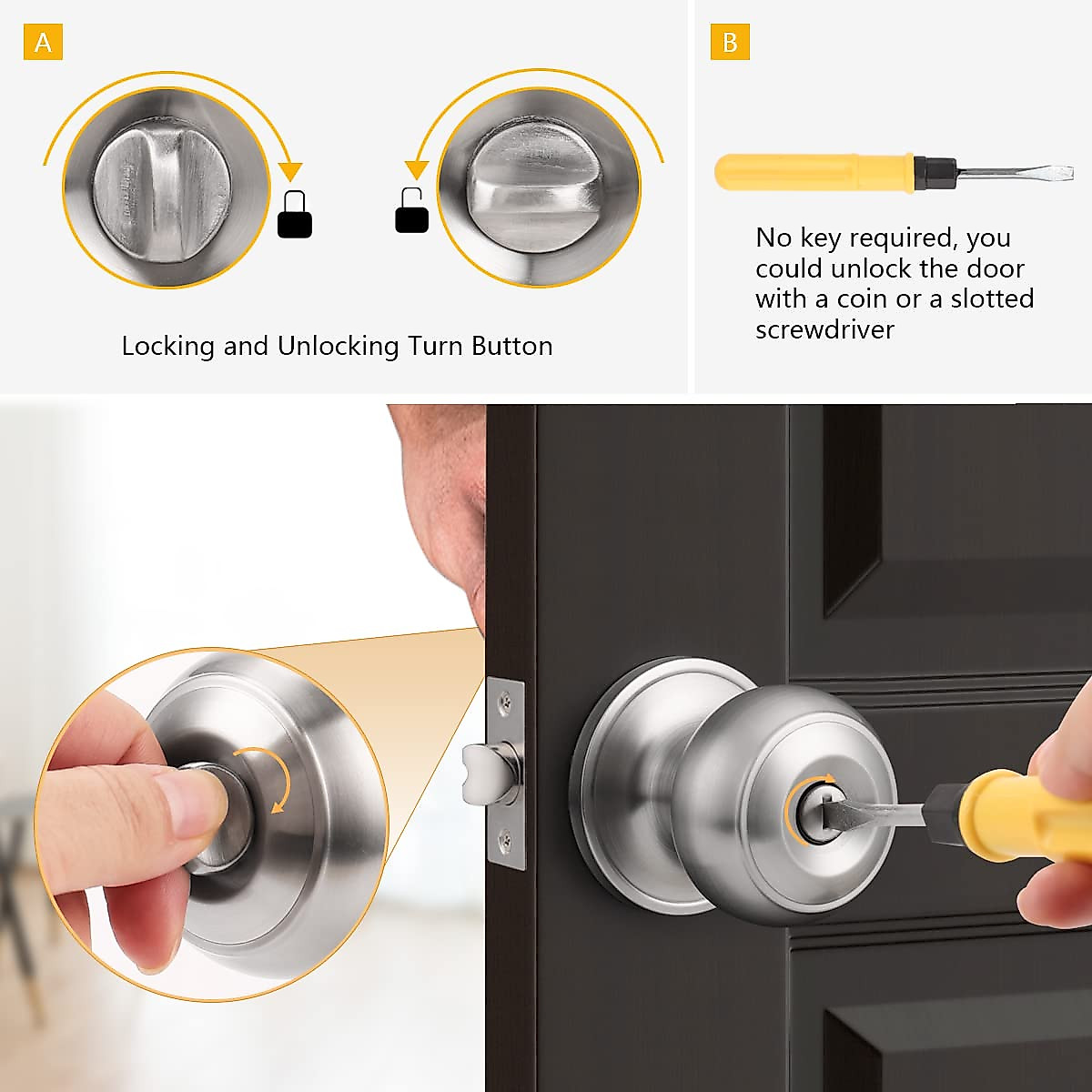 A

Locking and Unlocking Turn Button

B

No key required, you could unlock the door with a coin or a slotted screwdriver