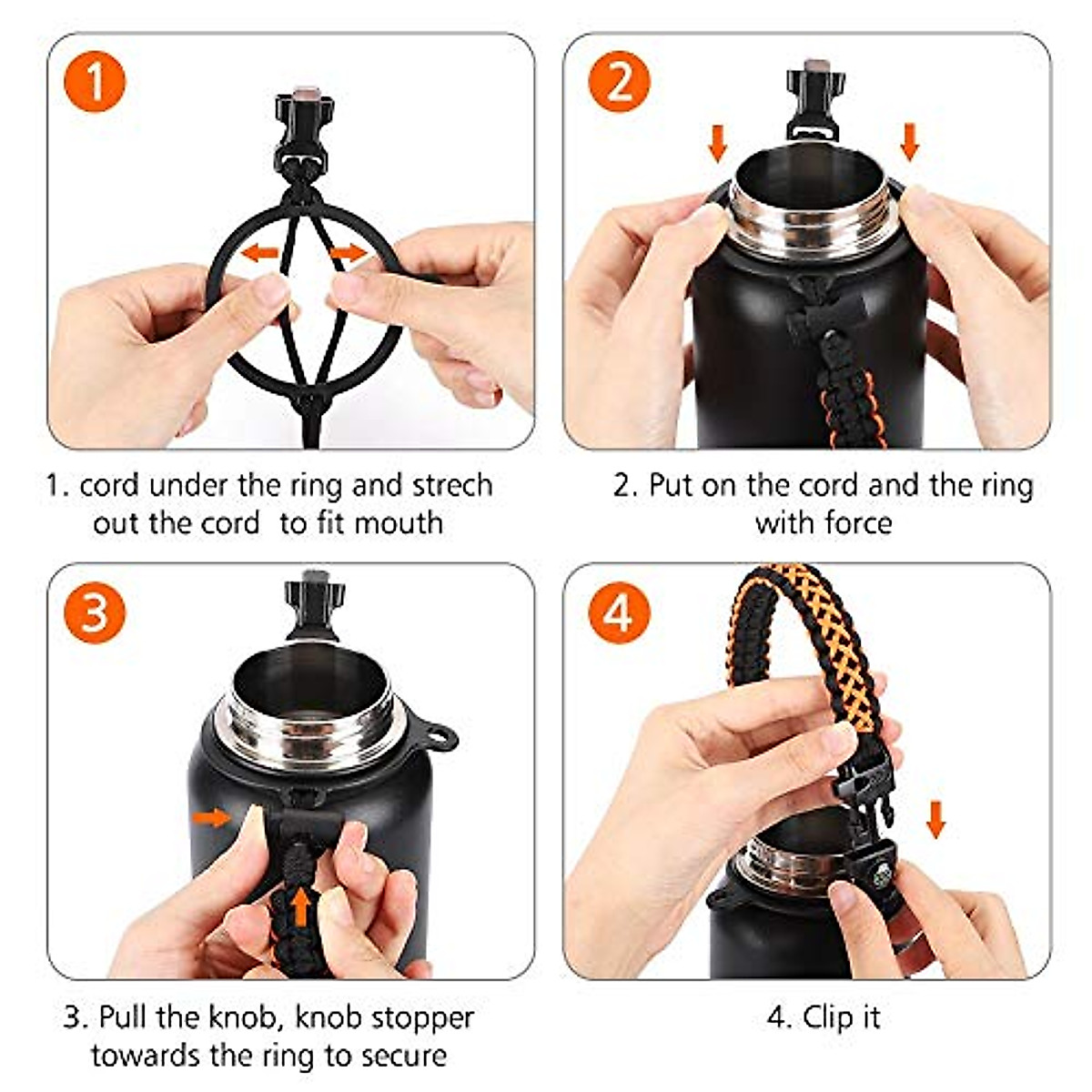 1

1. cord under the ring and strech out the cord to fit mouth

2

2. Put on the cord and the ring with force

3

3. Pull the knob, knob stopper towards the ring to secure

4

4. Clip it