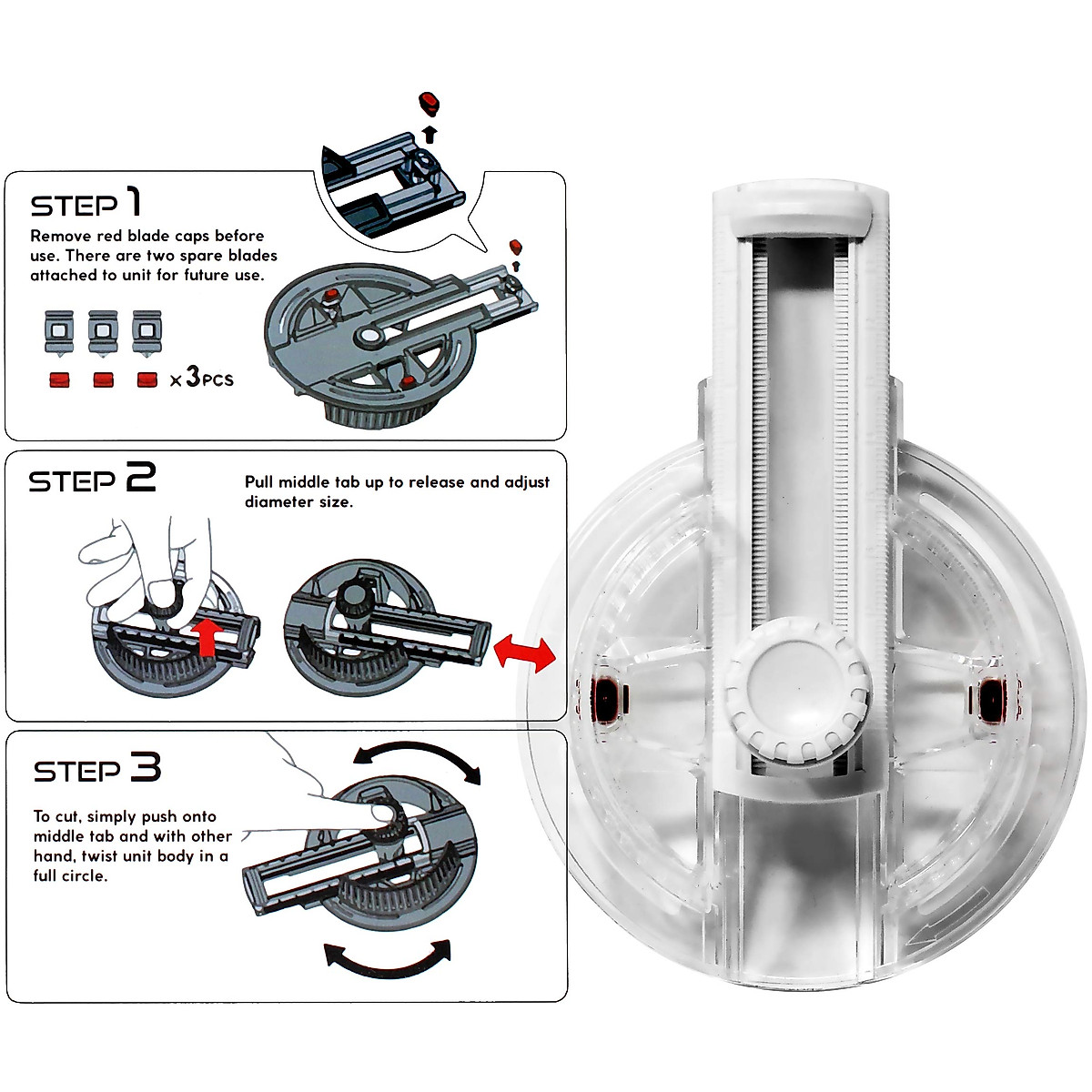 STEP 1
Remove red blade caps before use. There are two spare blades attached to unit for future use.

x 3PCS

STEP 2
Pull middle tab up to release and adjust diameter size.

STEP 3
To cut, simply push onto middle tab and with other hand, twist unit body in a full circle.