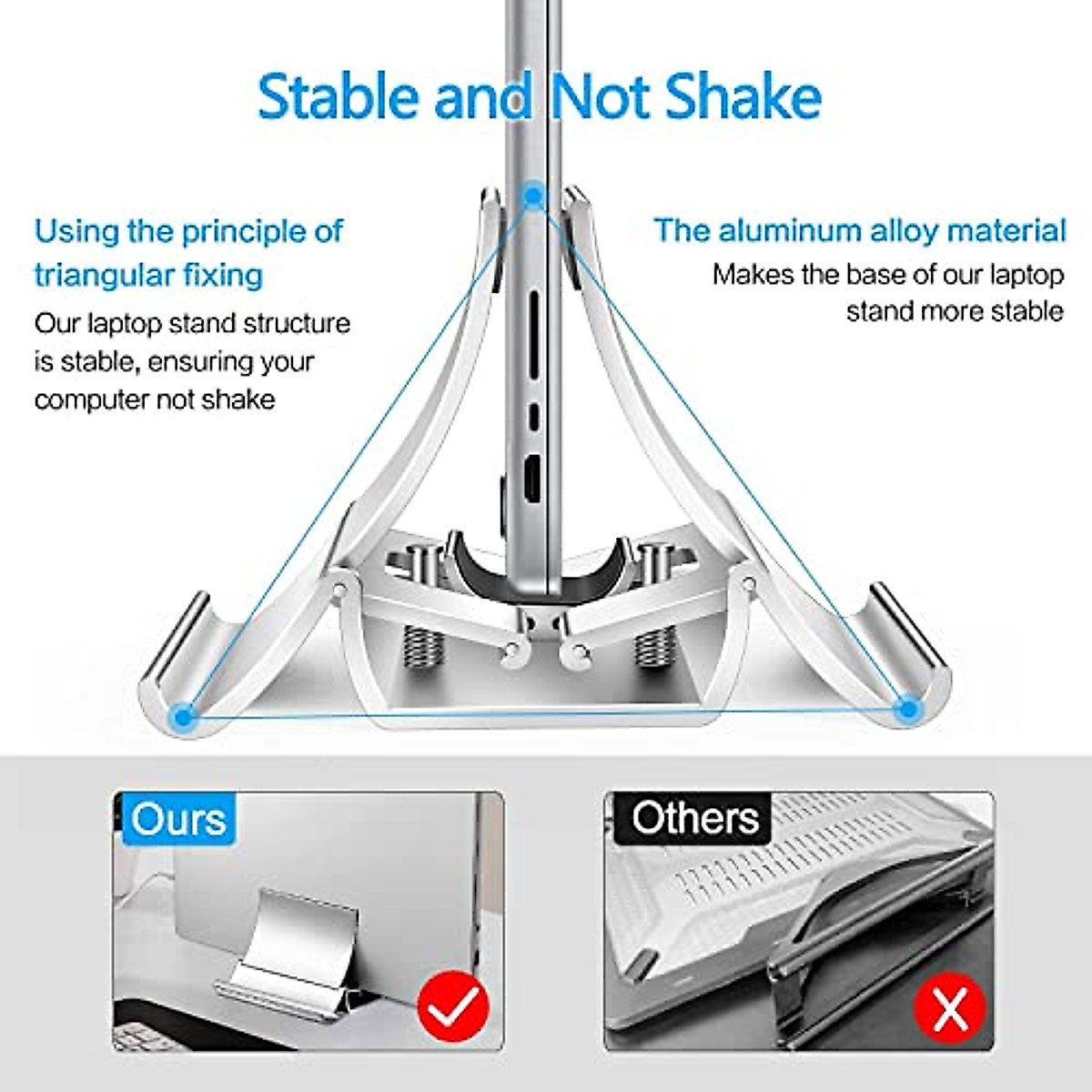 Stable and Not Shake

Using the principle of triangular fixing

Our laptop stand structure is stable, ensuring your computer not shake

The aluminum alloy material

Makes the base of our laptop stand more stable

Ours

Others