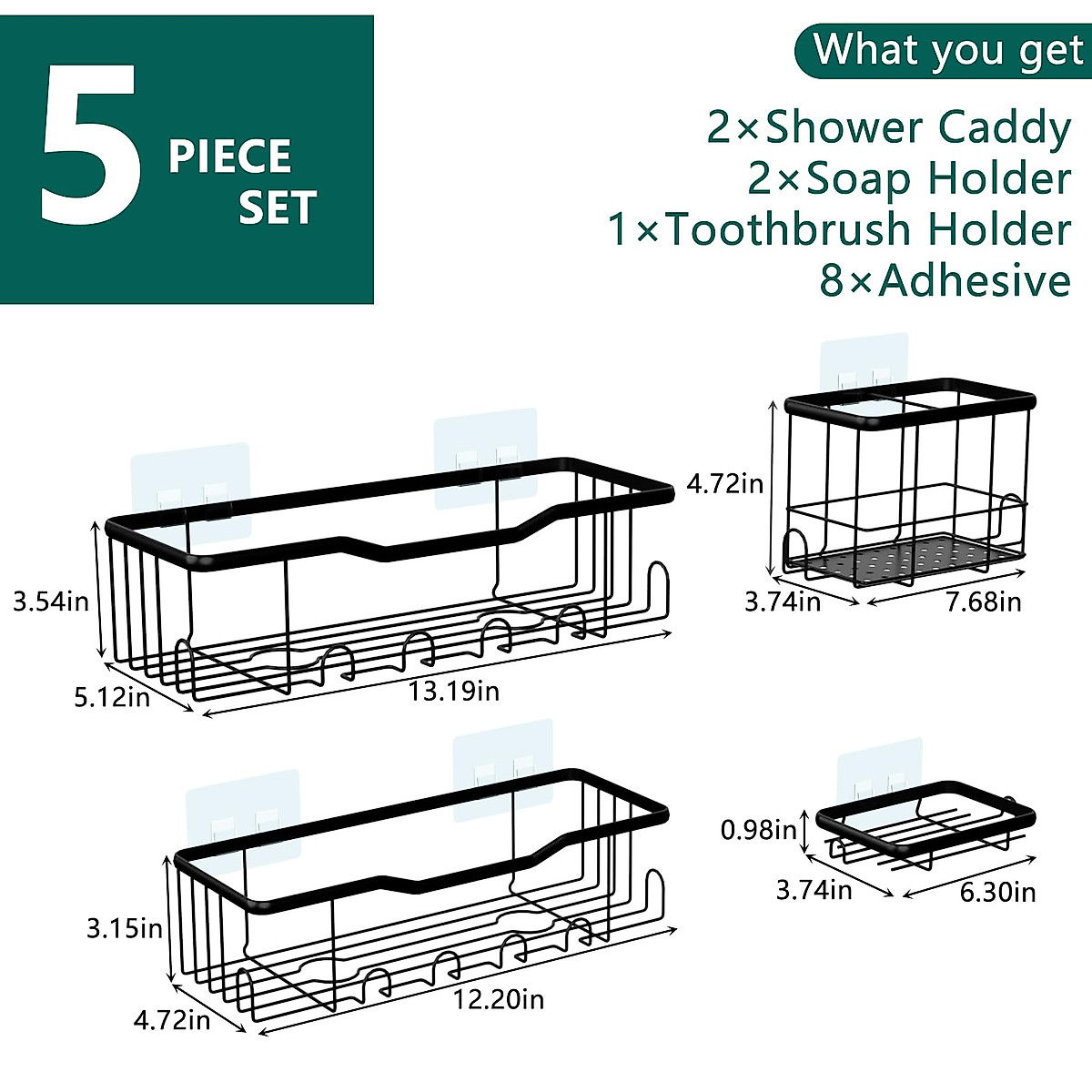 5 PIECE SET

What you get

2×Shower Caddy
2×Soap Holder
1×Toothbrush Holder
8×Adhesive

3.54in
5.12in
13.19in

4.72in
3.74in
7.68in

3.15in
4.72in
12.20in

0.98in
3.74in
6.30in