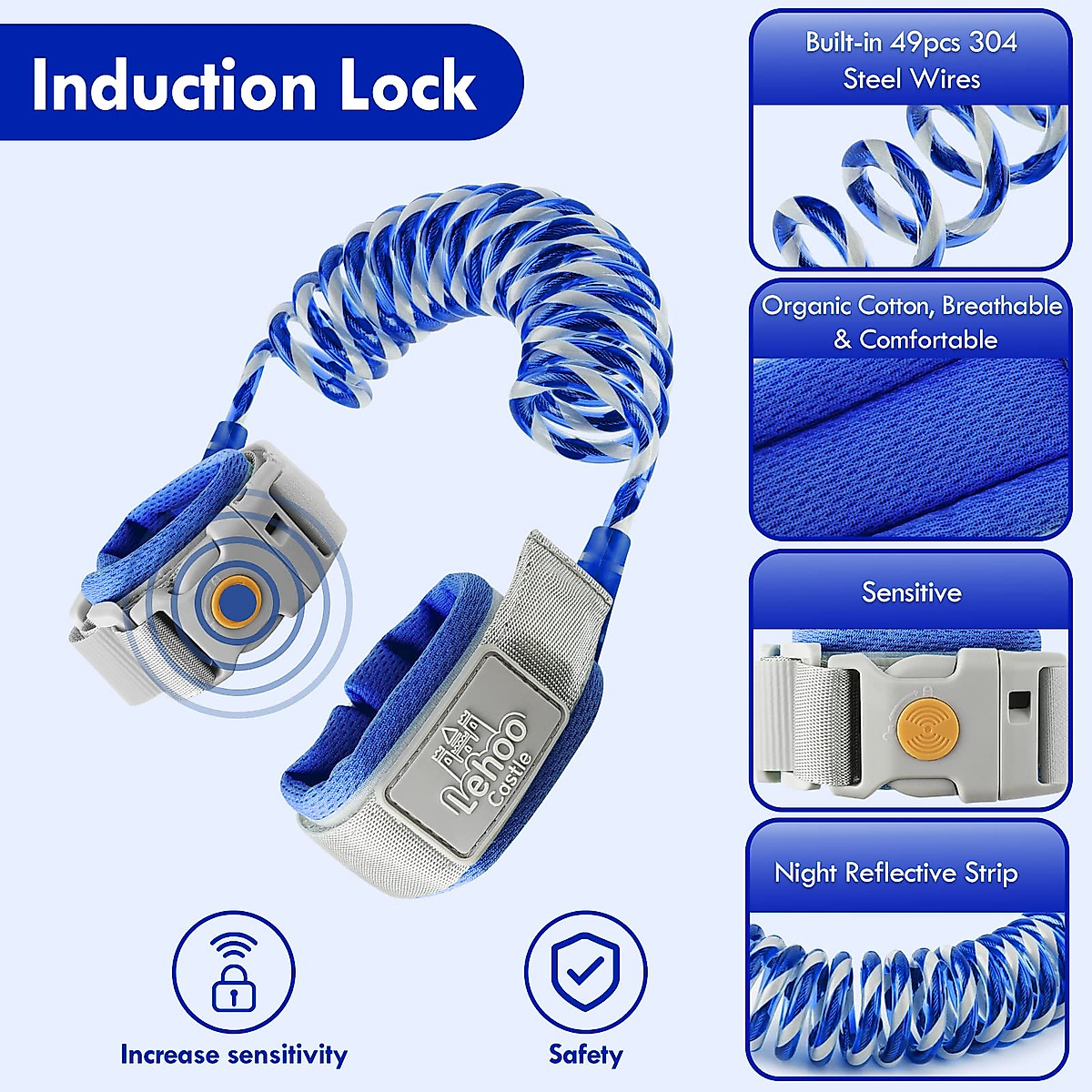 Induction Lock

Lehoo Castle

Increase sensitivity

Safety

Built-in 49pcs 304 Steel Wires

Organic Cotton, Breathable & Comfortable

Sensitive

Night Reflective Strip