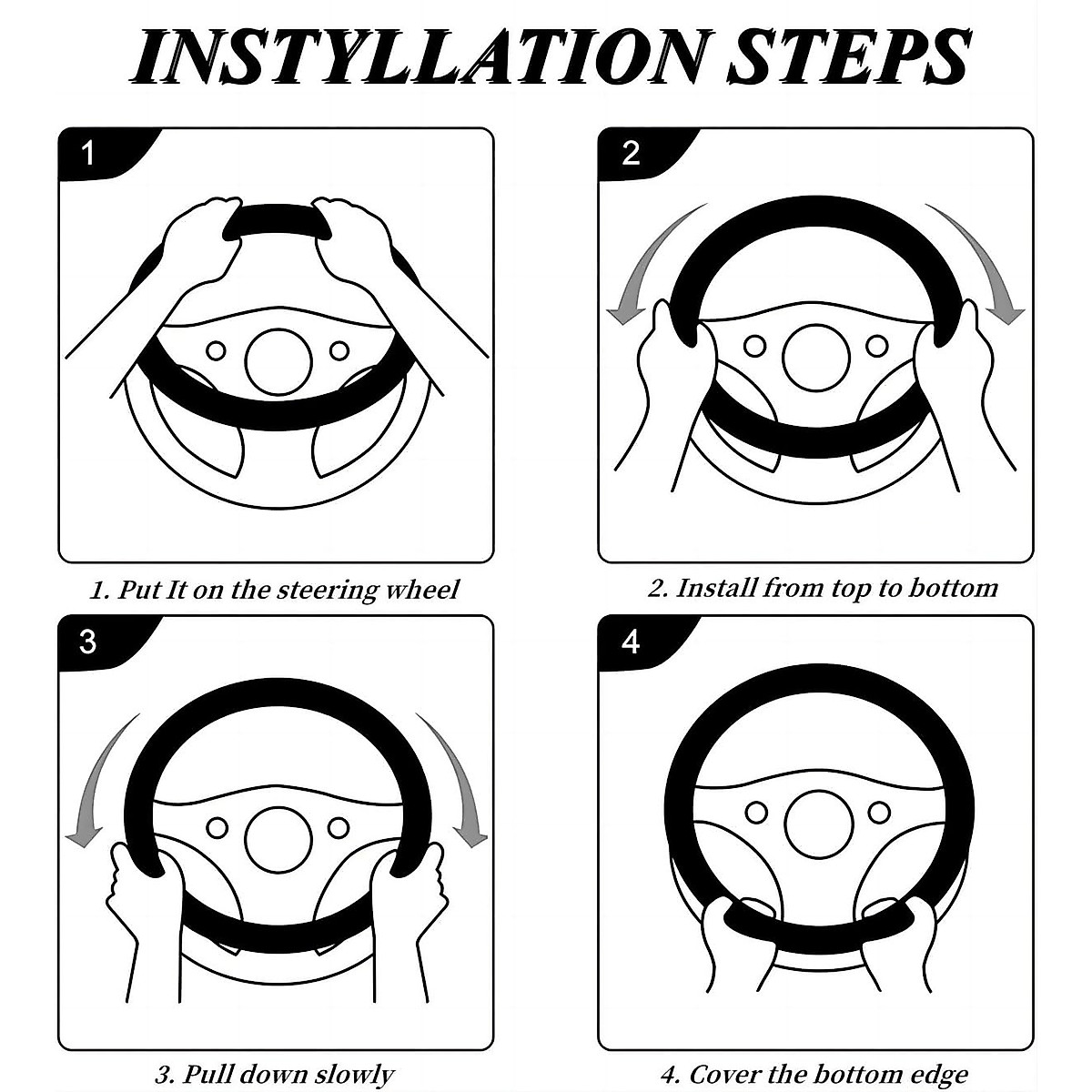 INSTYLLATION STEPS

1

1. Put It on the steering wheel

2

2. Install from top to bottom

3

3. Pull down slowly

4

4. Cover the bottom edge