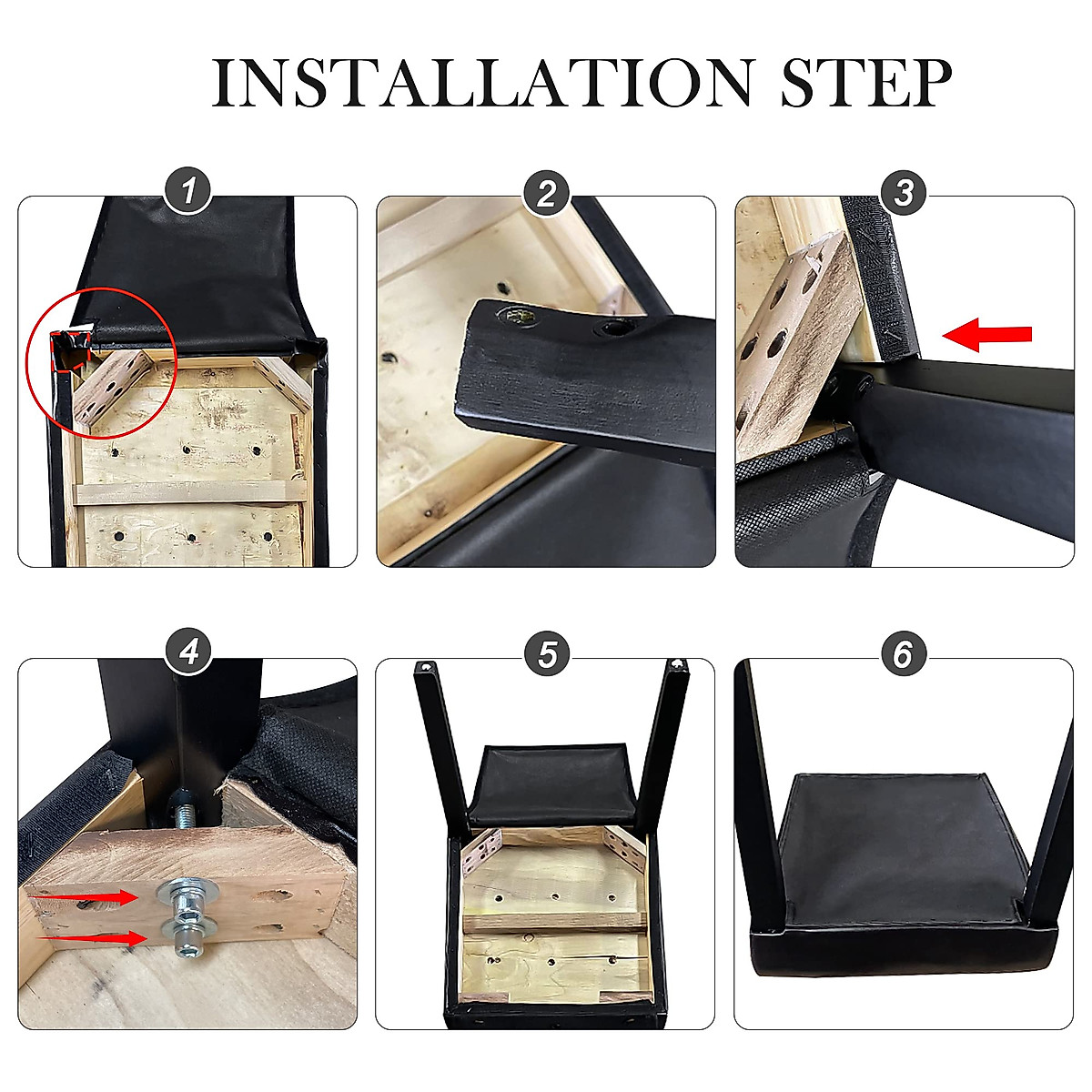 INSTALLATION STEP

1

2

3

4

5

6