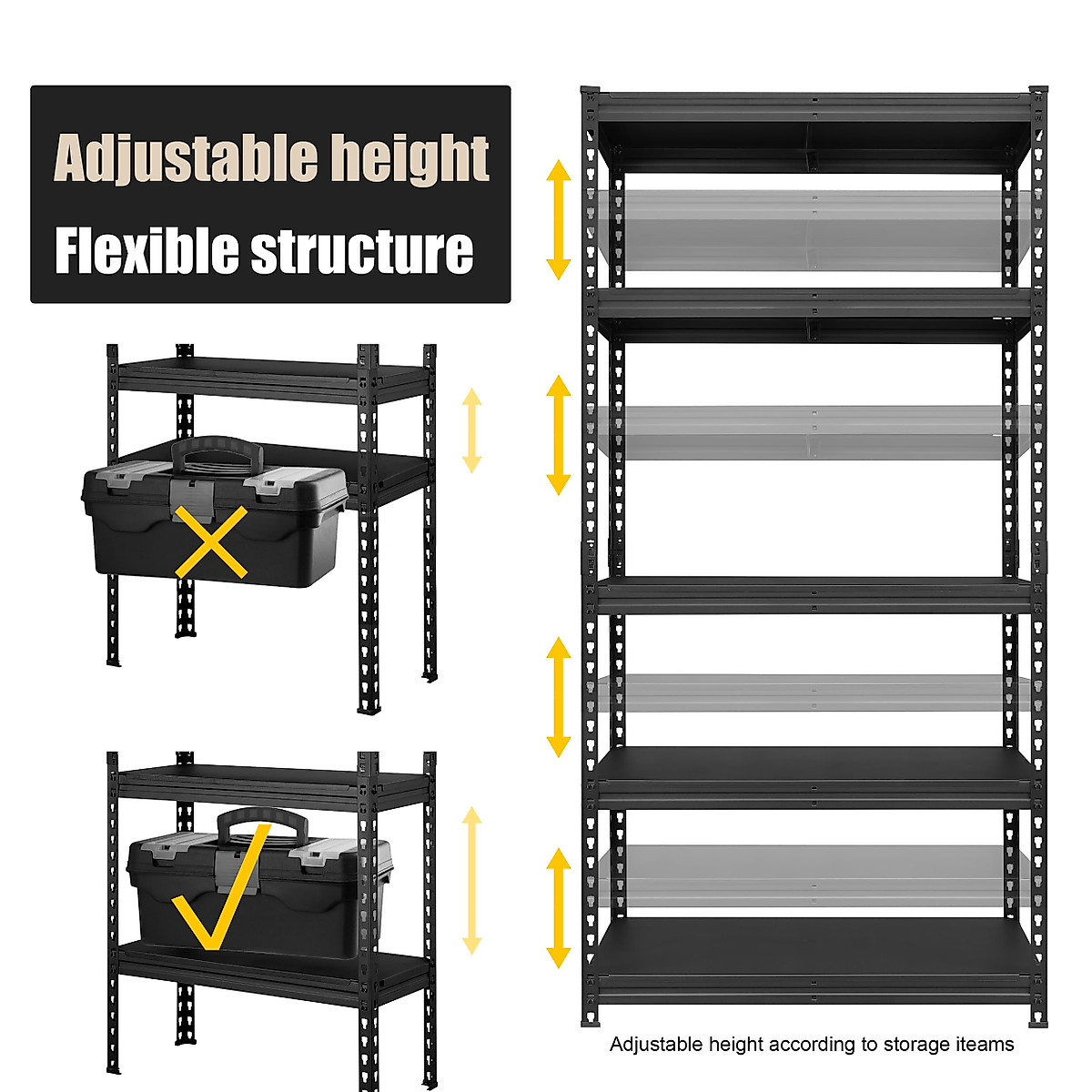 Adjustable height
Flexible structure

Adjustable height according to storage iteams