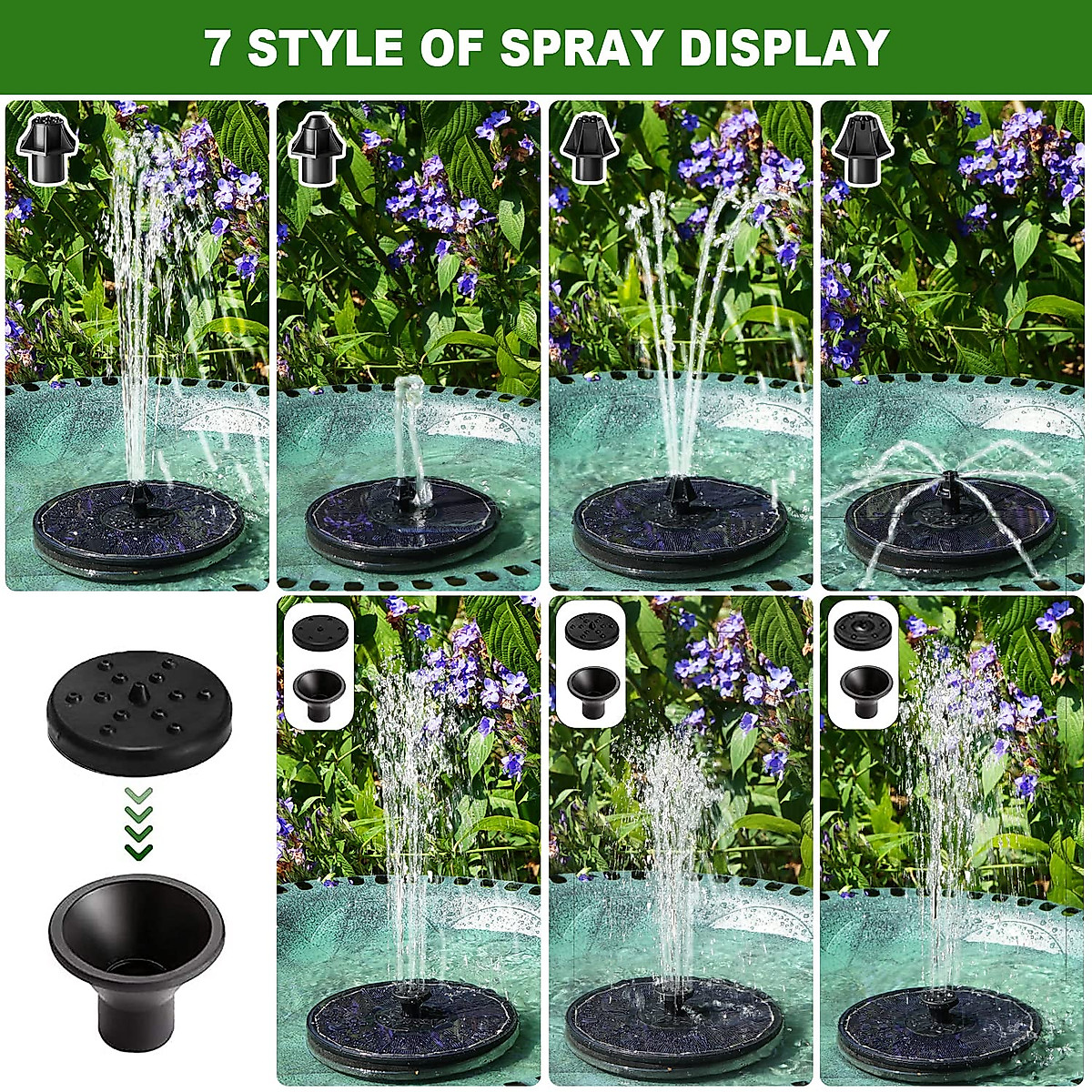 7 STYLE OF SPRAY DISPLAY