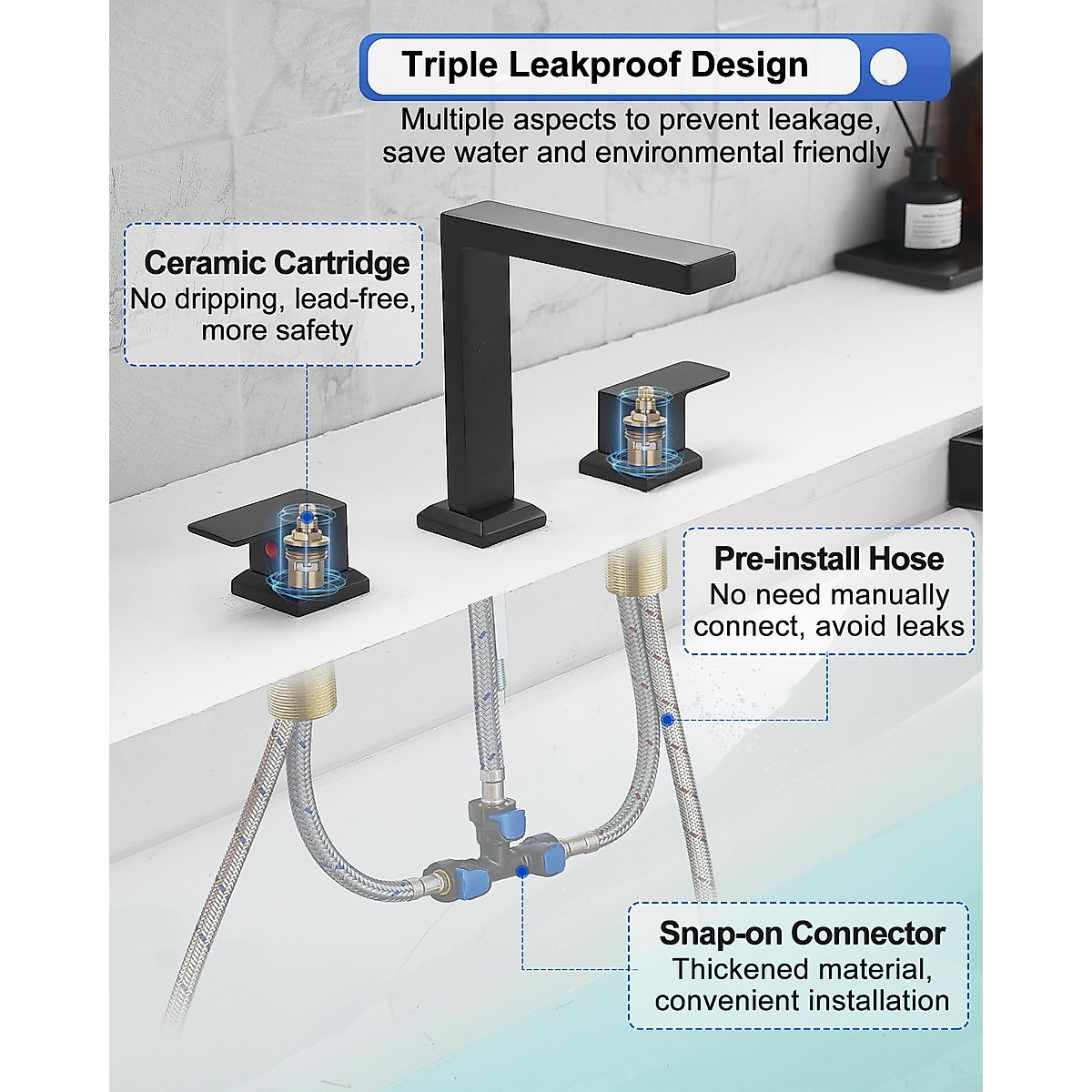 Triple Leakproof Design

Multiple aspects to prevent leakage, save water and environmental friendly

Ceramic Cartridge
No dripping, lead-free, more safety

Pre-install Hose
No need manually connect, avoid leaks

Snap-on Connector
Thickened material, convenient installation