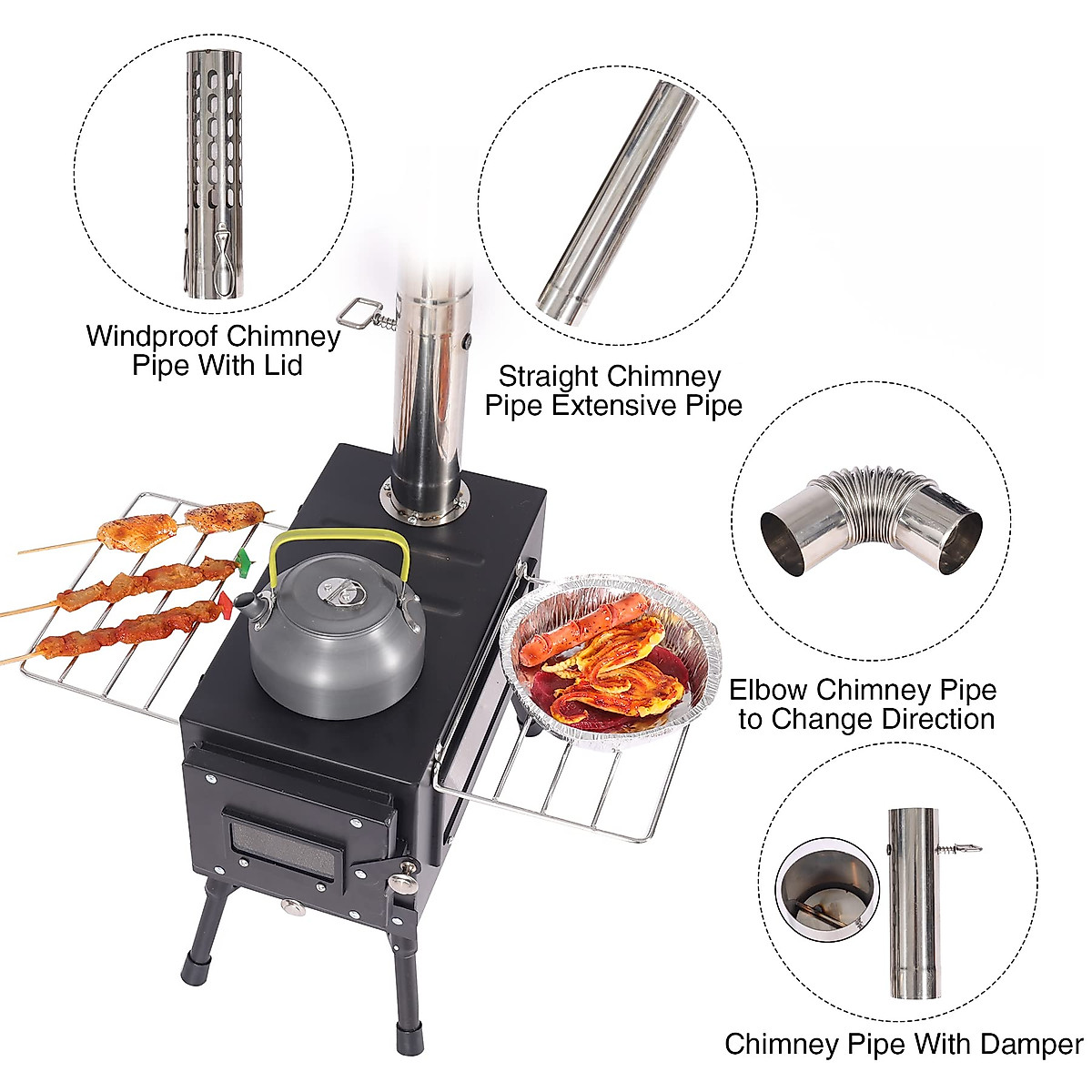 Windproof Chimney Pipe With Lid

Straight Chimney Pipe Extensive Pipe

Elbow Chimney Pipe to Change Direction

Chimney Pipe With Damper