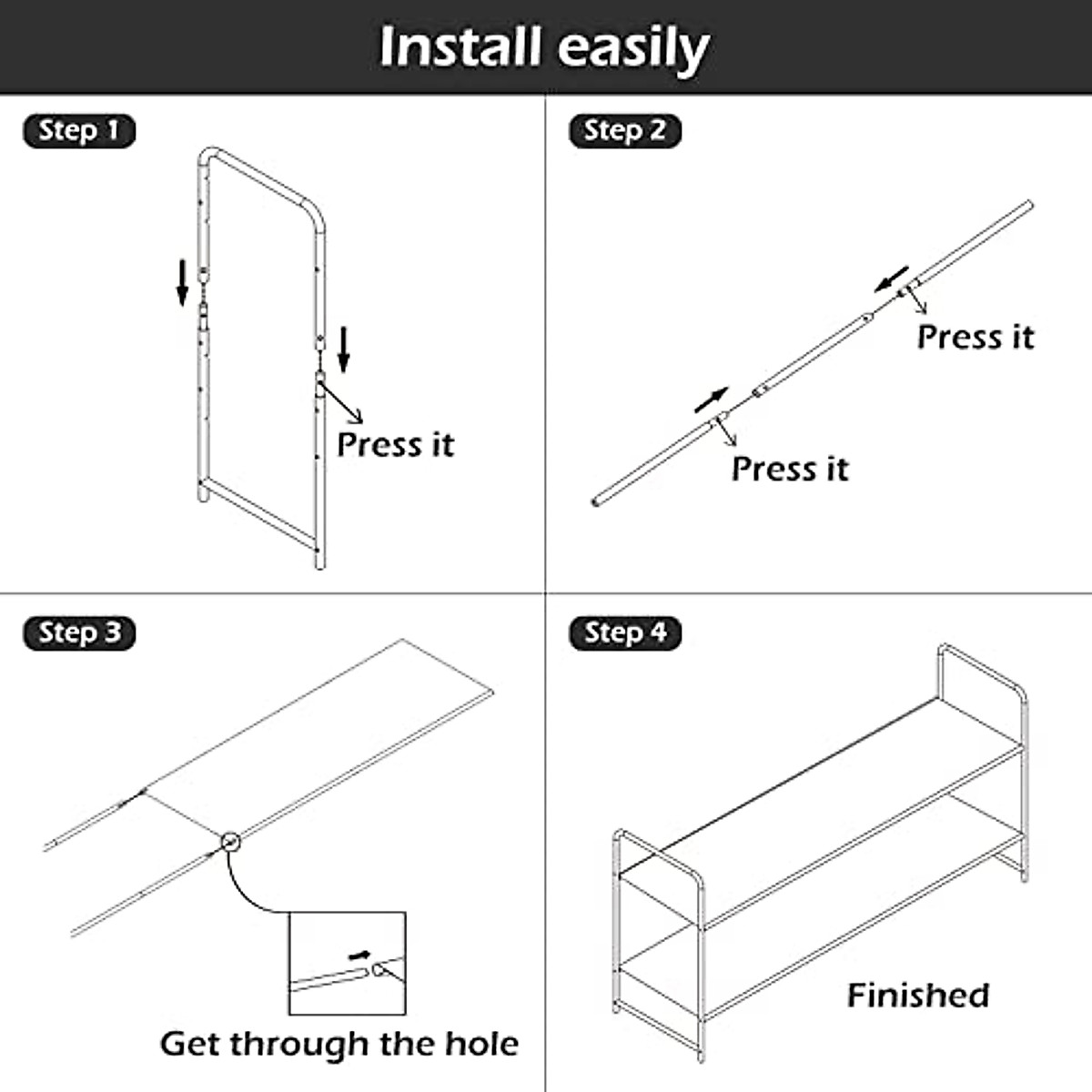 Install easily

Step 1

Press it

Step 2

Press it

Press it

Step 3

Get through the hole

Step 4

Finished