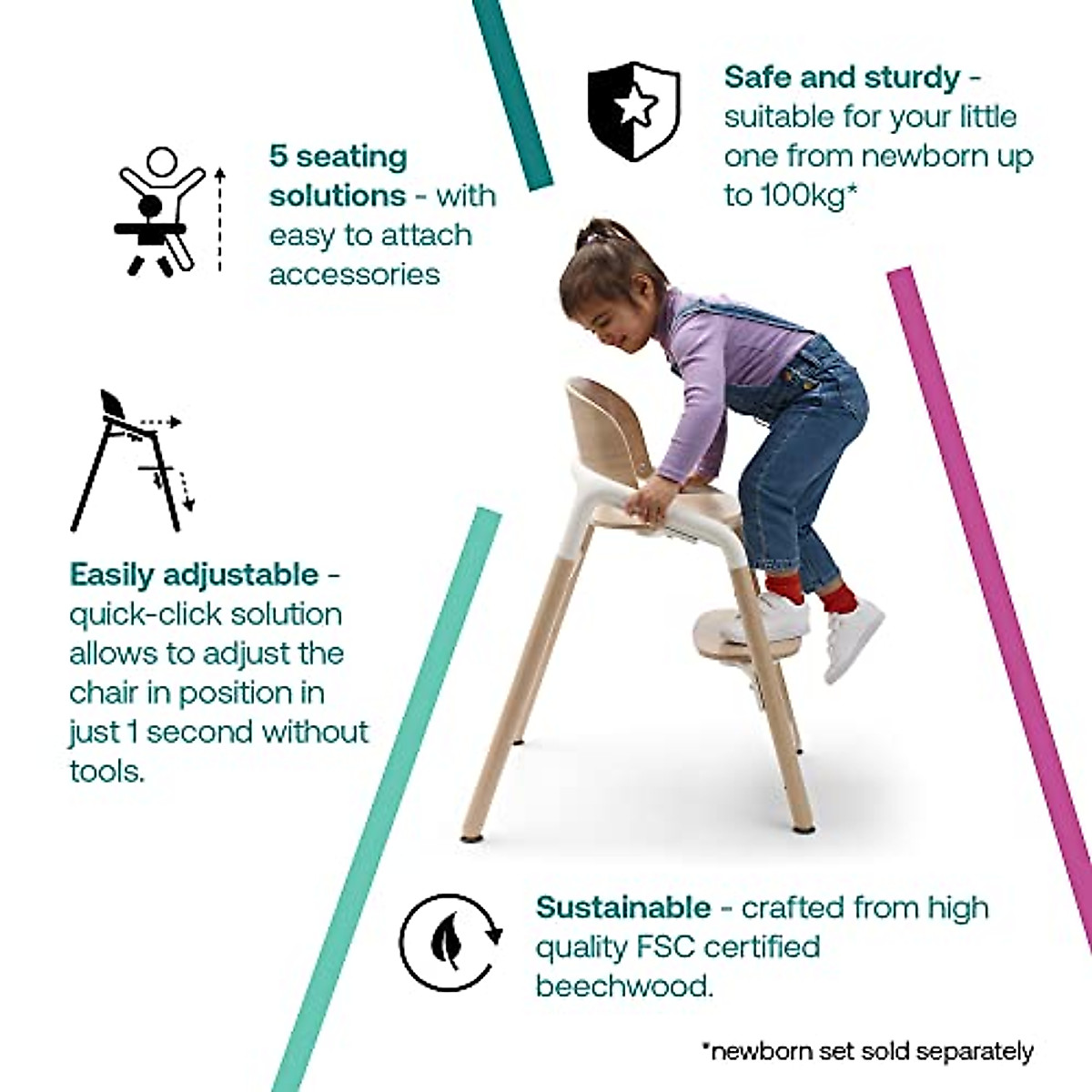 5 seating solutions - with easy to attach accessories

Safe and sturdy - suitable for your little one from newborn up to 100kg*

Easily adjustable - quick-click solution allows to adjust the chair in position in just 1 second without tools.

Sustainable - crafted from high quality FSC certified beechwood.

*newborn set sold separately