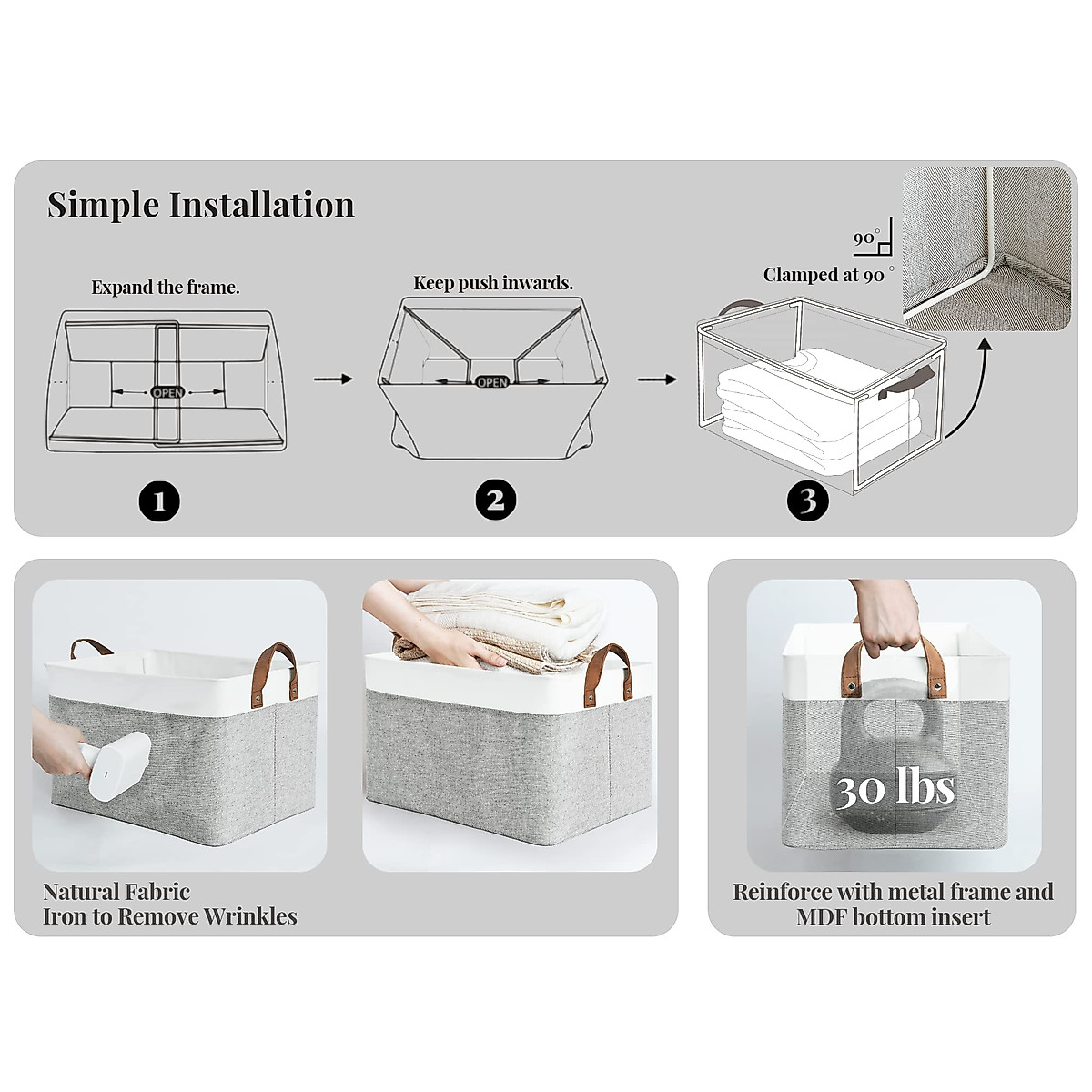 Simple Installation

Expand the frame.

OPEN

1

Keep push inwards.

OPEN

2

90°

Clamped at 90°

3

Natural Fabric
Iron to Remove Wrinkles

30 lbs

Reinforce with metal frame and MDF bottom insert