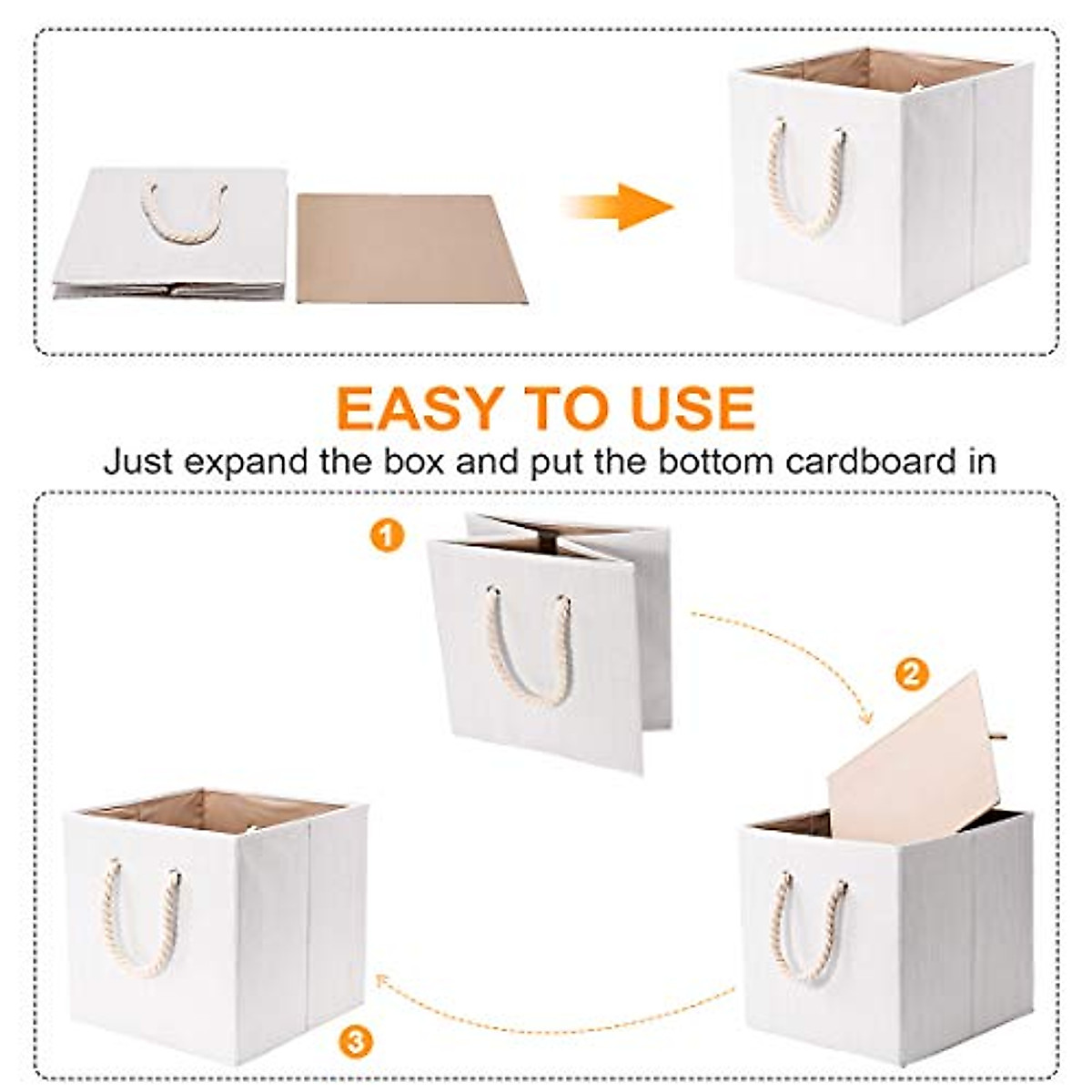 EASY TO USE

Just expand the box and put the bottom cardboard in

1

2

3