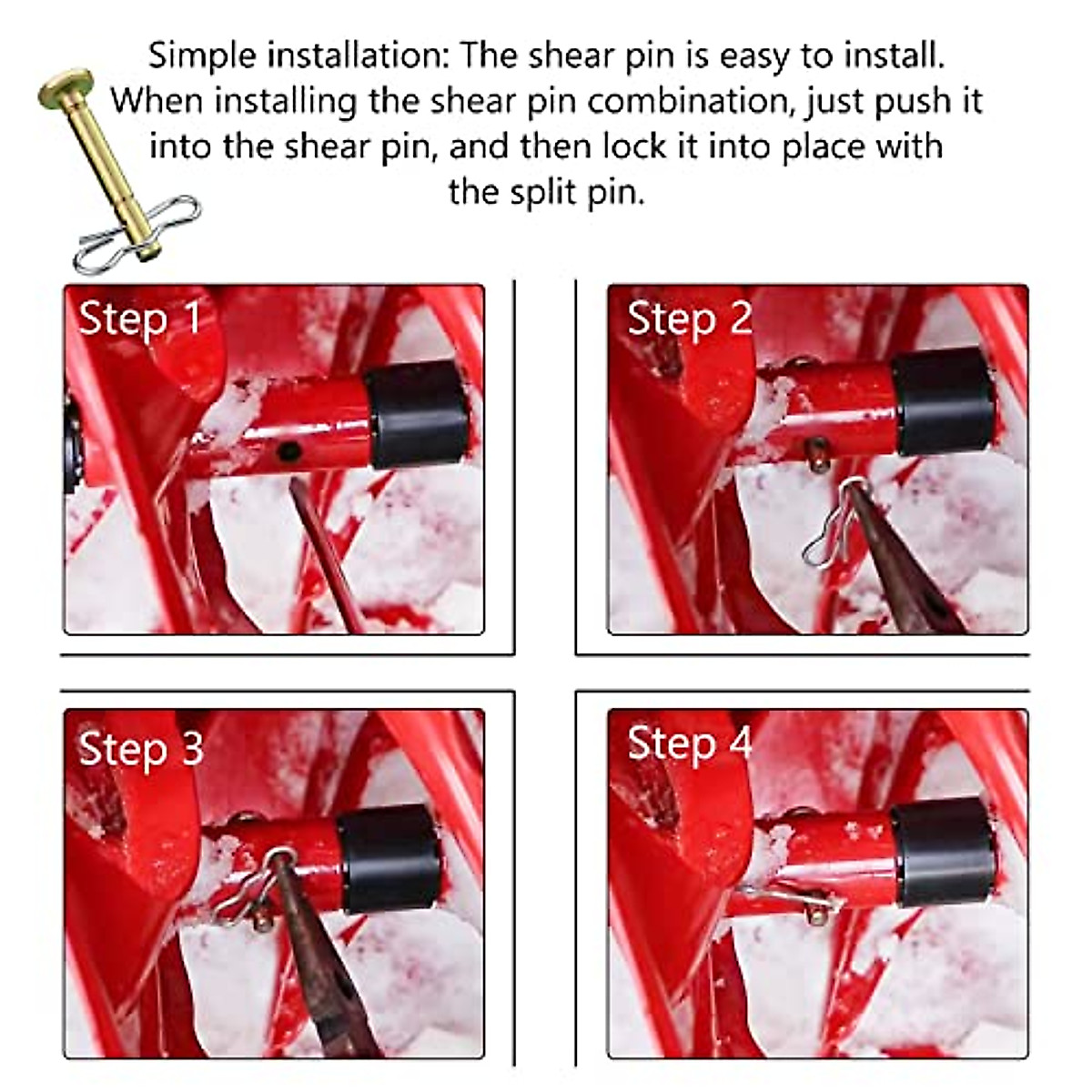 Simple installation: The shear pin is easy to install. When installing the shear pin combination, just push it into the shear pin, and then lock it into place with the split pin.

Step 1

Step 2

Step 3

Step 4