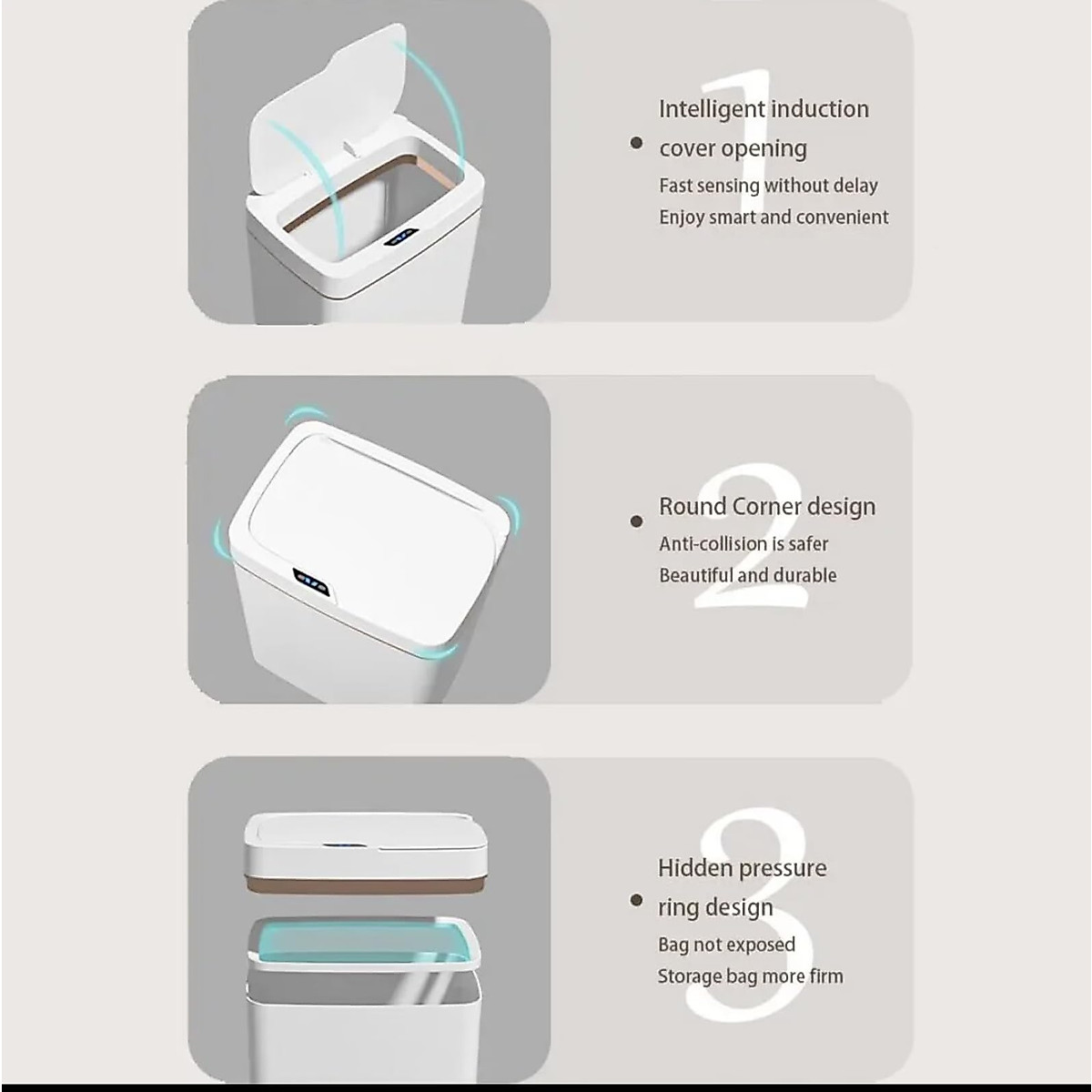 1

Intelligent induction cover opening
Fast sensing without delay
Enjoy smart and convenient

2

Round Corner design
Anti-collision is safer
Beautiful and durable

3

Hidden pressure ring design
Bag not exposed
Storage bag more firm