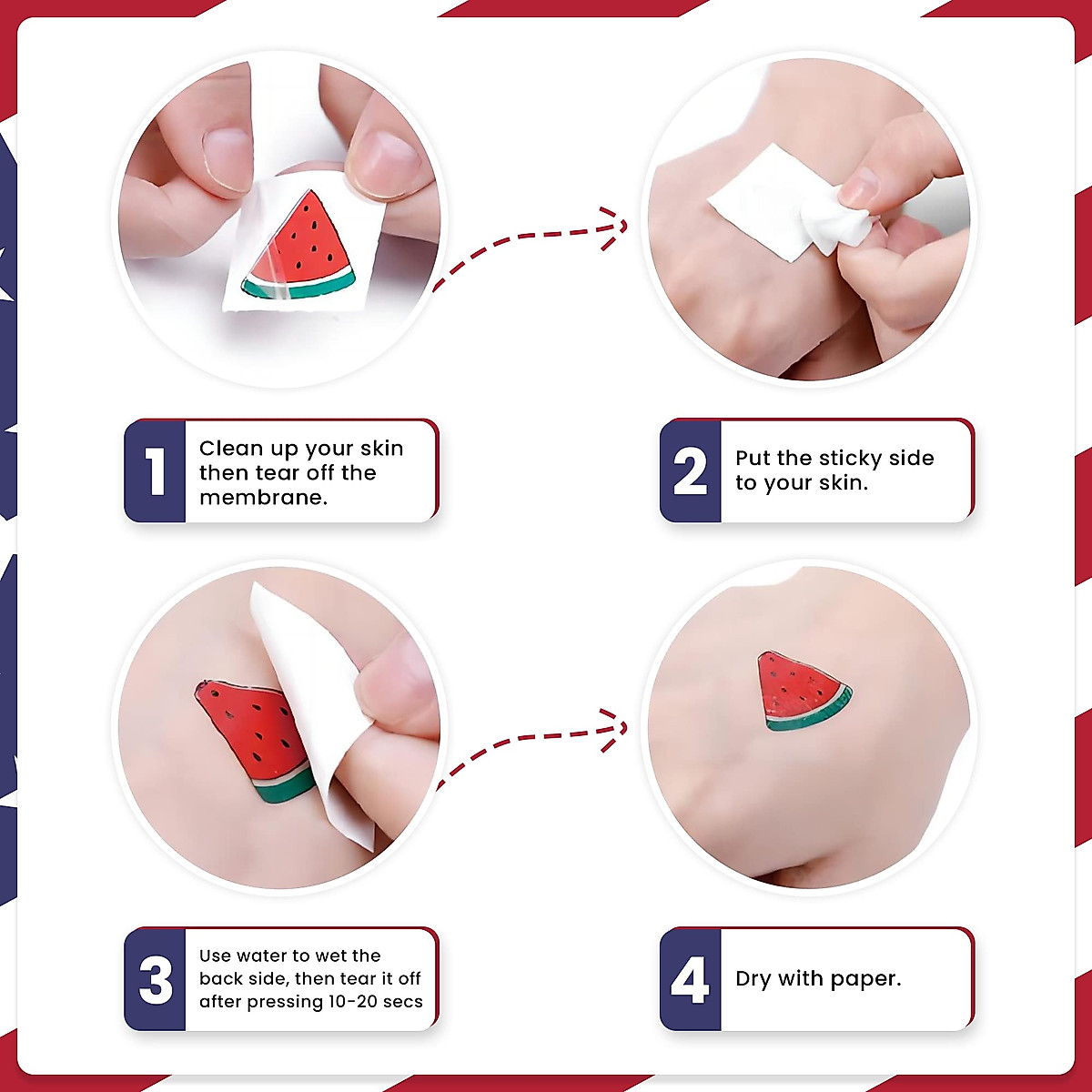 1
Clean up your skin then tear off the membrane.

2
Put the sticky side to your skin.

3
Use water to wet the back side, then tear it off after pressing 10-20 secs

4
Dry with paper.