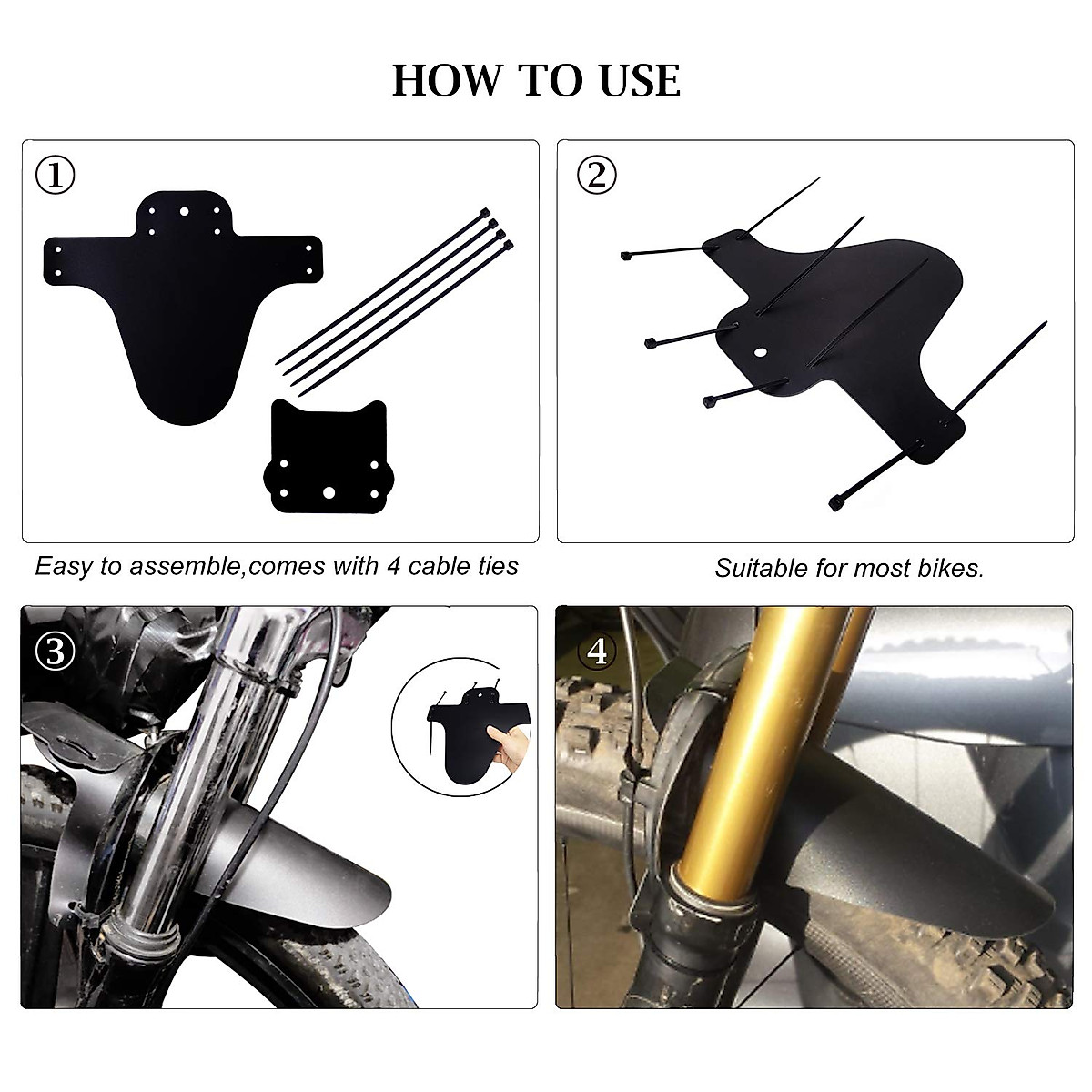 HOW TO USE

①

②

Easy to assemble,comes with 4 cable ties

Suitable for most bikes.

③

④